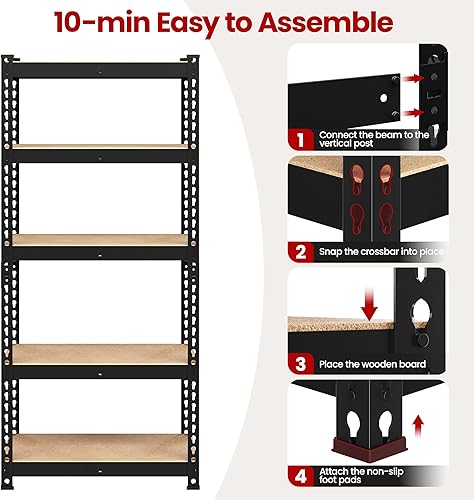 10-min Easy to Assemble

1 Connect the beam to the vertical post

2 Snap the crossbar into place

3 Place the wooden board

4 Attach the non-slip foot pads