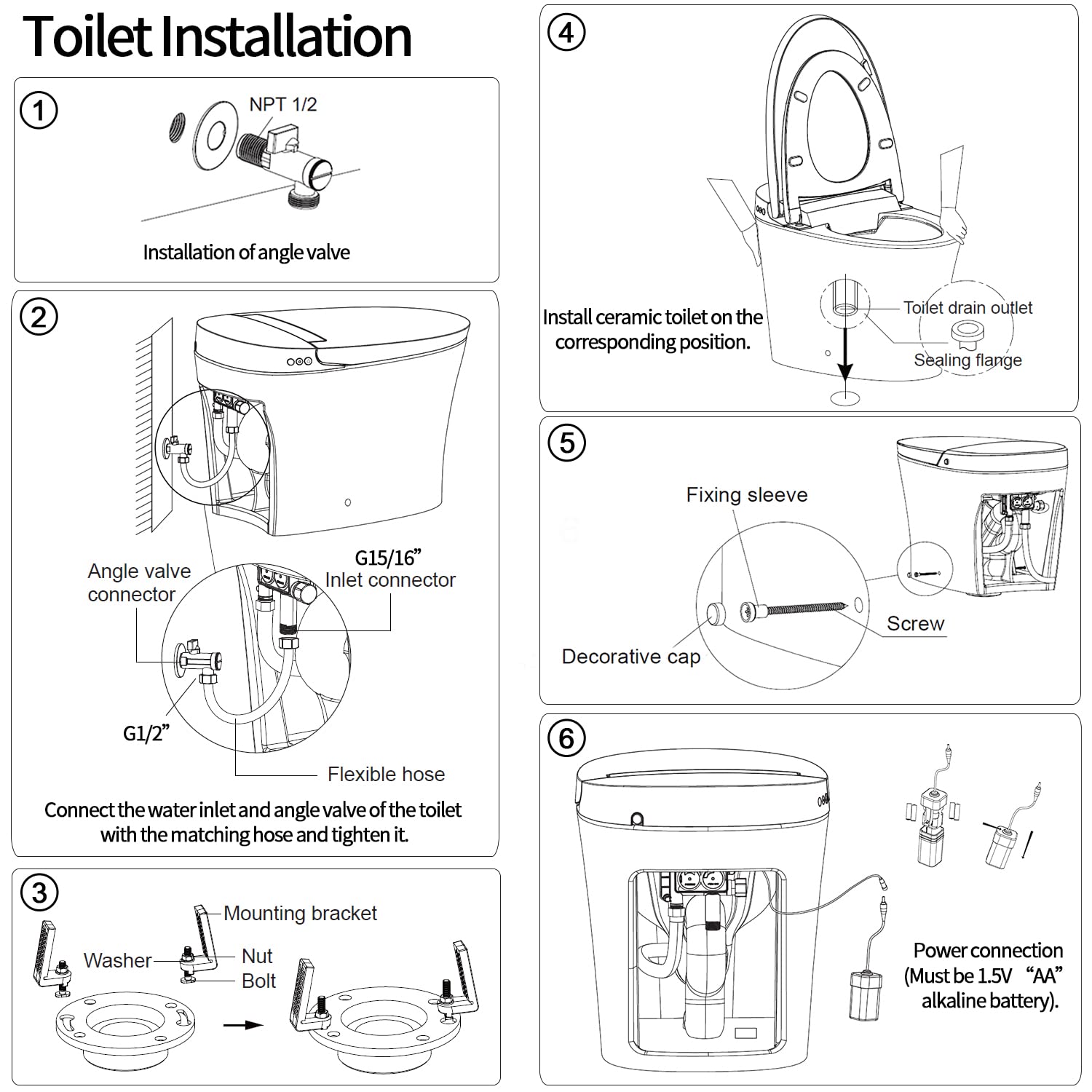 Toilet Installation

1

NPT 1/2

Installation of angle valve

2

Angle valve connector

G15/16”
Inlet connector

G1/2”

Flexible hose

Connect the water inlet and angle valve of the toilet with the matching hose and tighten it.

3

Mounting bracket

Washer

Nut

Bolt

4

Install ceramic toilet on the corresponding position.

Toilet drain outlet

Sealing flange

5

Fixing sleeve

Screw

Decorative cap

6

Power connection (Must be 1.5V “AA” alkaline battery).