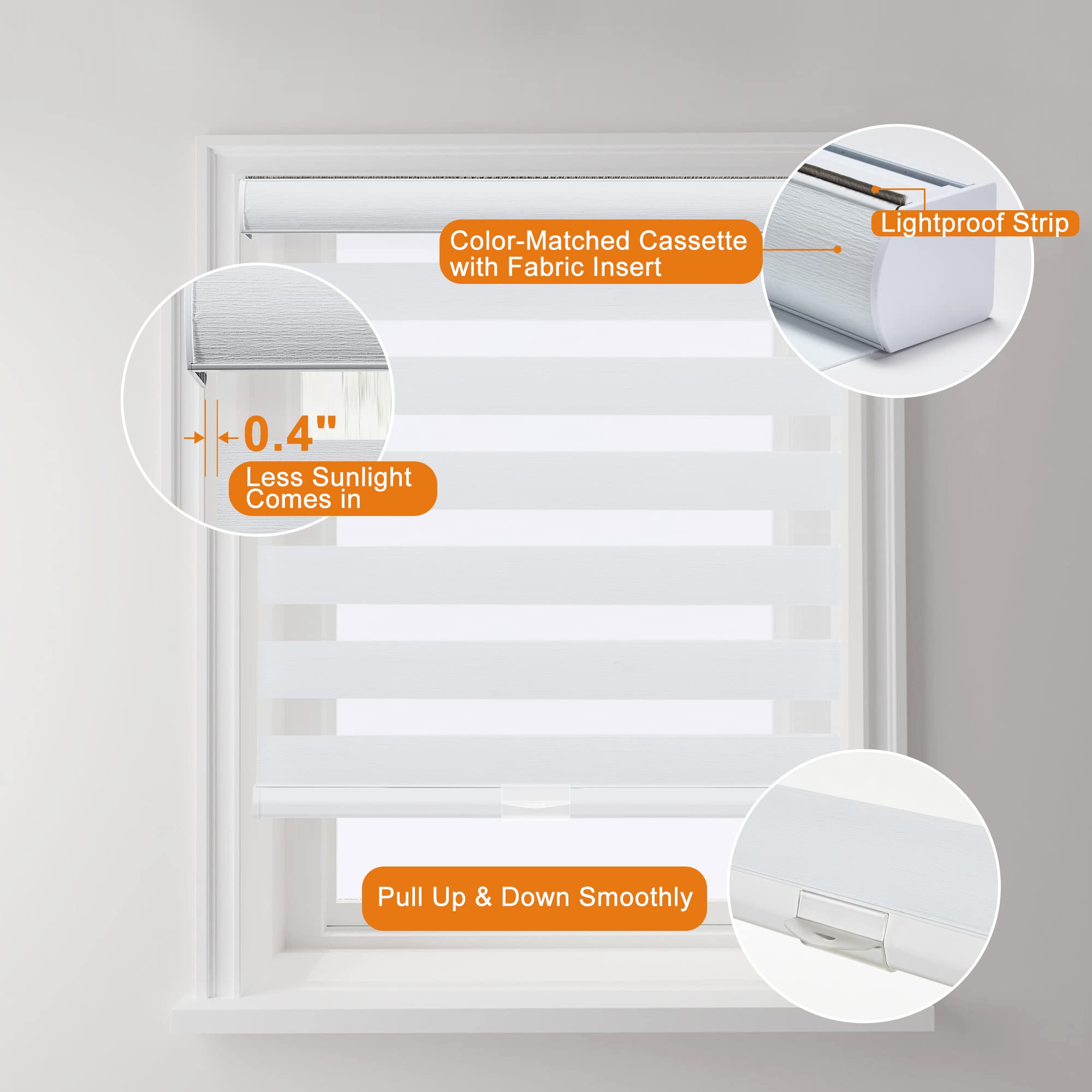 Lightproof Strip

Color-Matched Cassette with Fabric Insert

0.4"

Less Sunlight Comes in

Pull Up & Down Smoothly