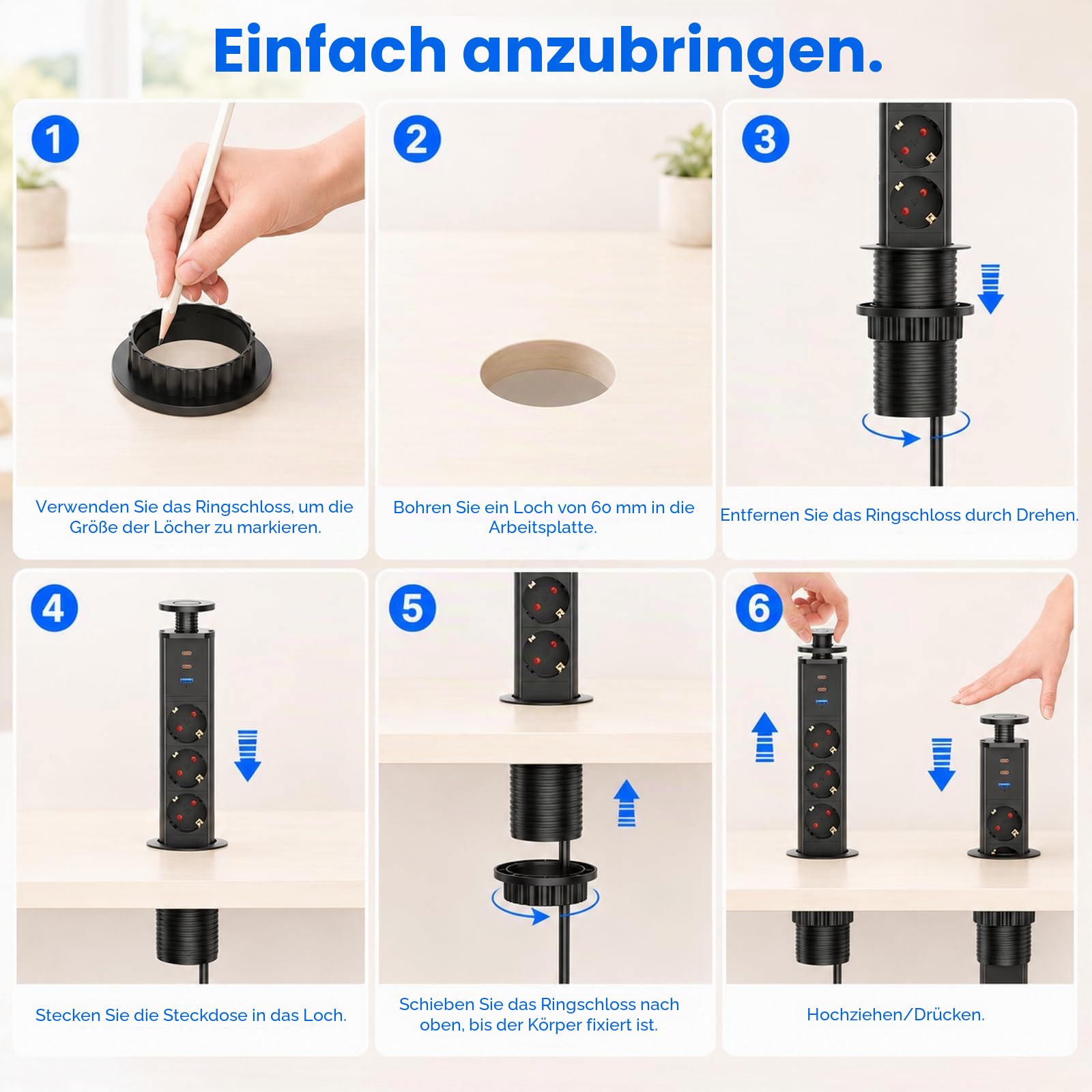 Einfach anzubringen.

1

Verwenden Sie das Ringschloss, um die Größe der Löcher zu markieren.

2

Bohren Sie ein Loch von 60 mm in die Arbeitsplatte.

3

Entfernen Sie das Ringschloss durch Drehen.

4

Stecken Sie die Steckdose in das Loch.

5

Schieben Sie das Ringschloss nach oben, bis der Körper fixiert ist.

6

Hochziehen/Drücken.