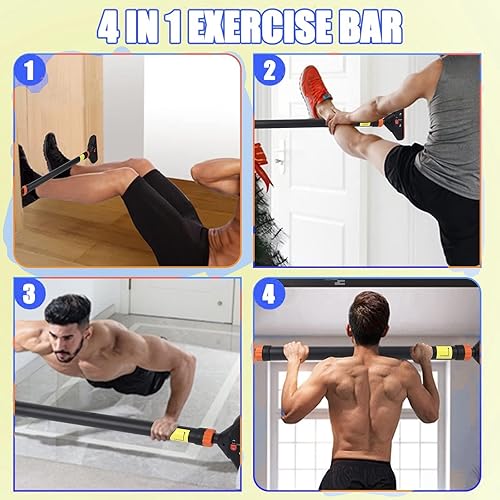 4 IN 1 EXERCISE BAR

1

2

3

4