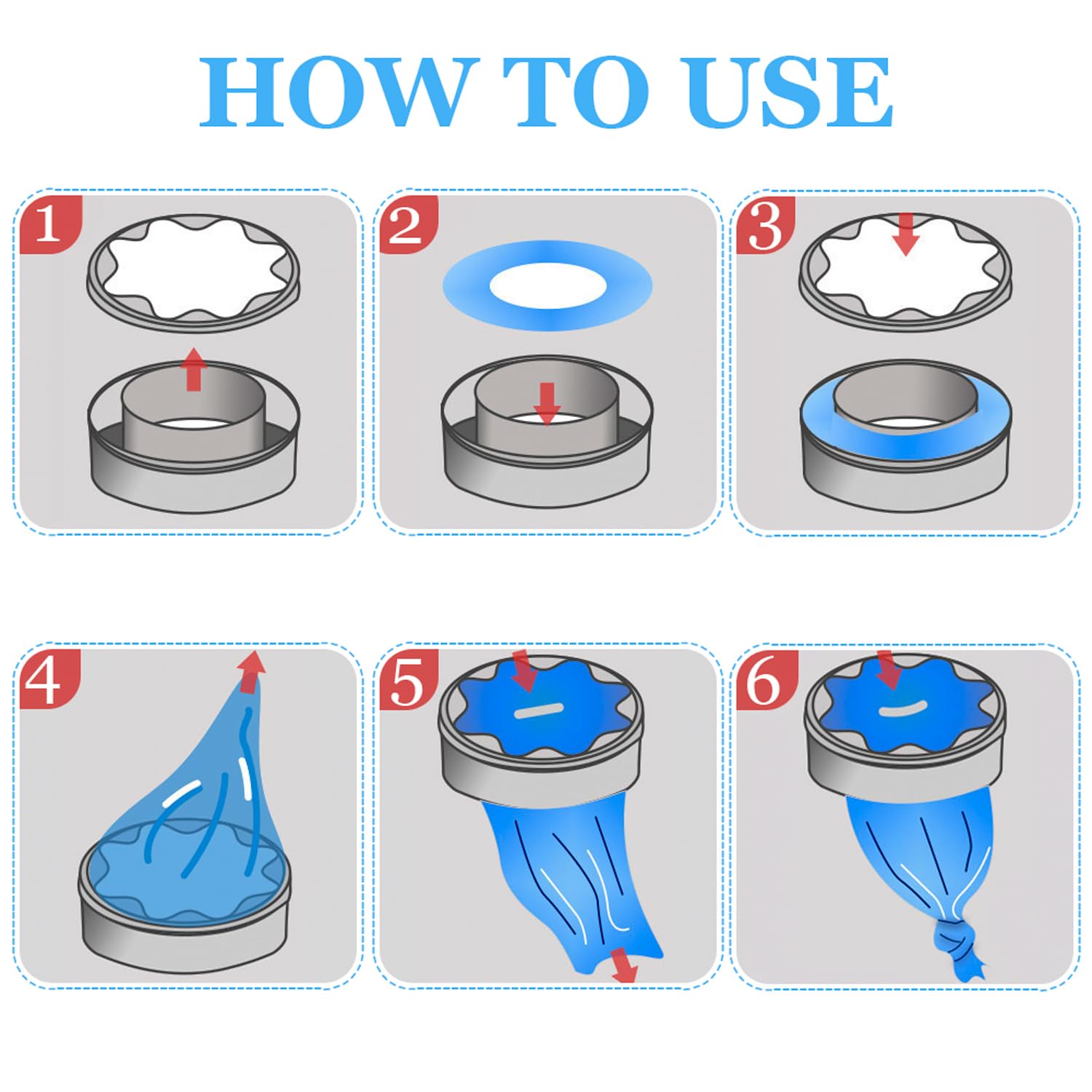 HOW TO USE

1

2

3

4

5

6