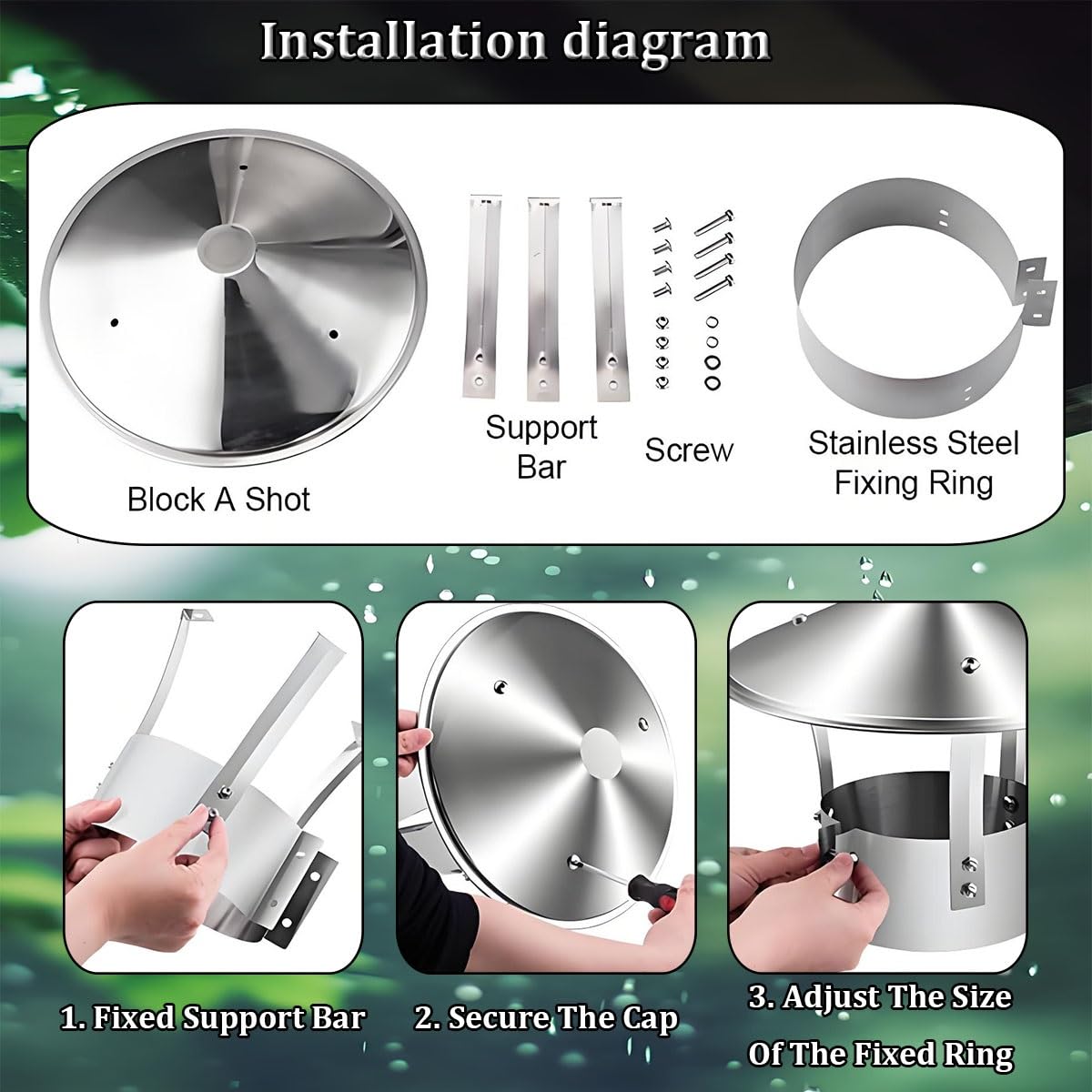 Installation diagram

Block A Shot

Support Bar

Screw

Stainless Steel Fixing Ring

1. Fixed Support Bar

2. Secure The Cap

3. Adjust The Size Of The Fixed Ring