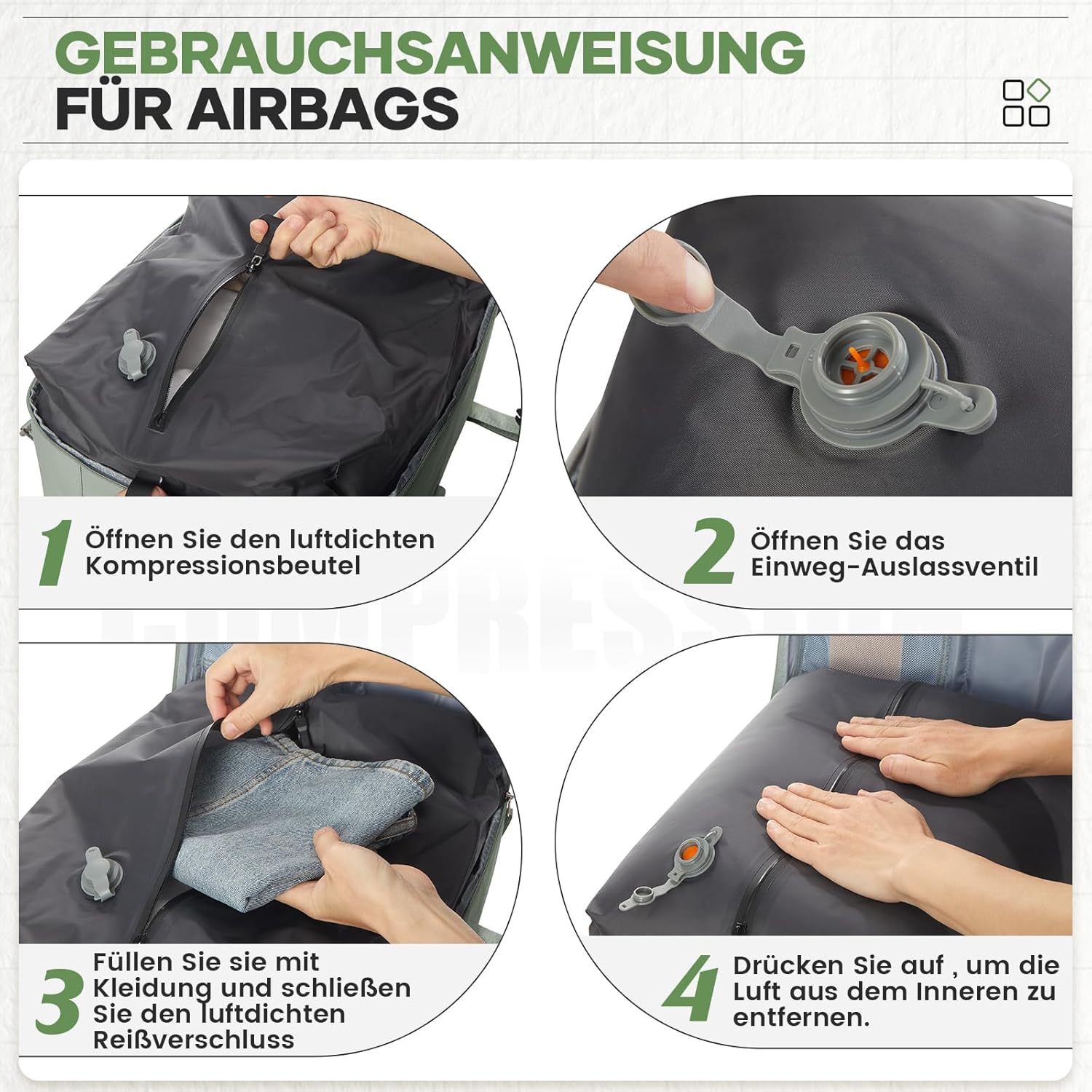 GEBRAUCHSANWEISUNG
FÜR AIRBAGS

1 Öffnen Sie den luftdichten Kompressionsbeutel

2 Öffnen Sie das Einweg-Auslassventil

3 Füllen Sie sie mit Kleidung und schließen Sie den luftdichten Reißverschluss

4 Drücken Sie auf , um die Luft aus dem Inneren zu entfernen.