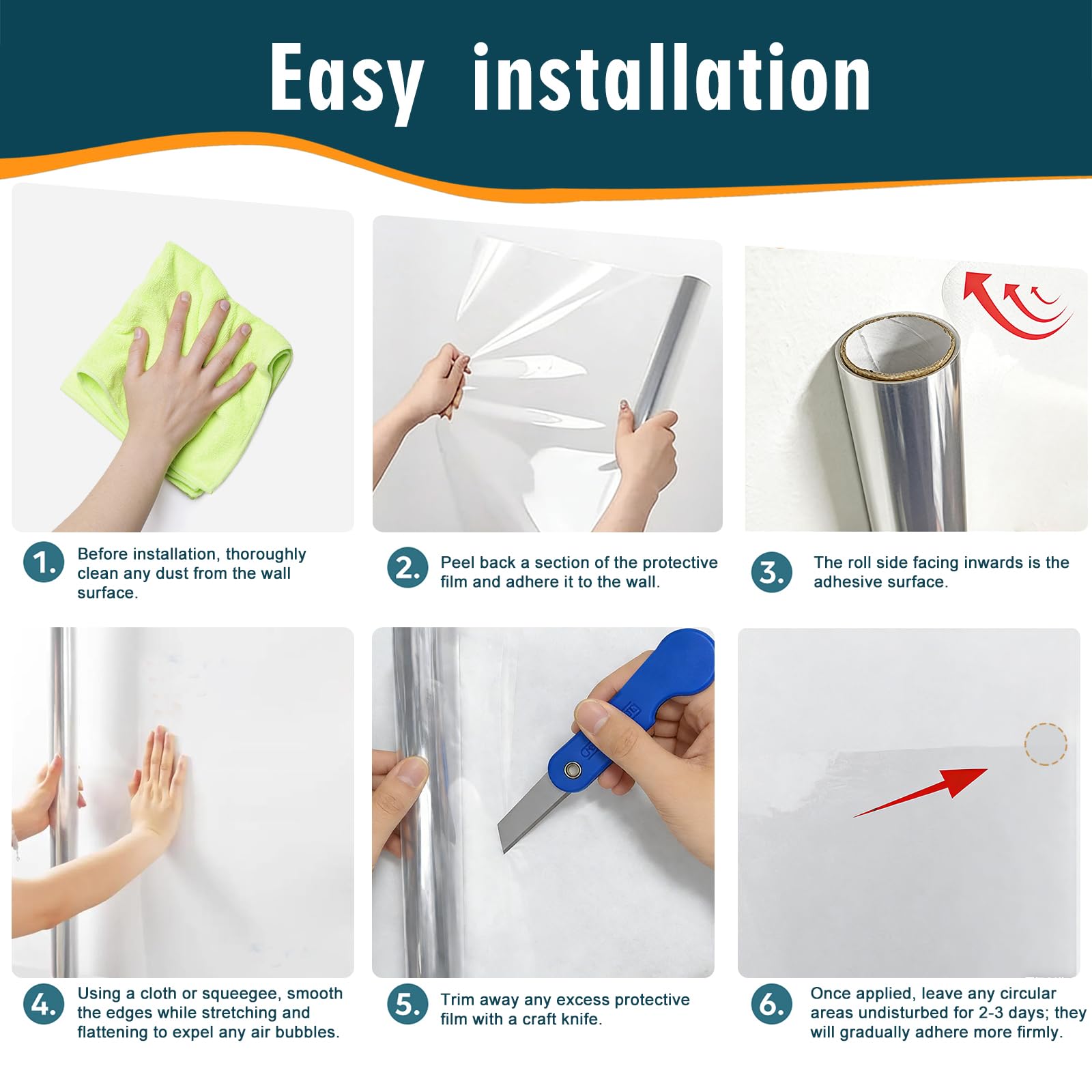 Easy installation

1. Before installation, thoroughly clean any dust from the wall surface.

2. Peel back a section of the protective film and adhere it to the wall.

3. The roll side facing inwards is the adhesive surface.

4. Using a cloth or squeegee, smooth the edges while stretching and flattening to expel any air bubbles.

5. Trim away any excess protective film with a craft knife.

6. Once applied, leave any circular areas undisturbed for 2-3 days; they will gradually adhere more firmly.