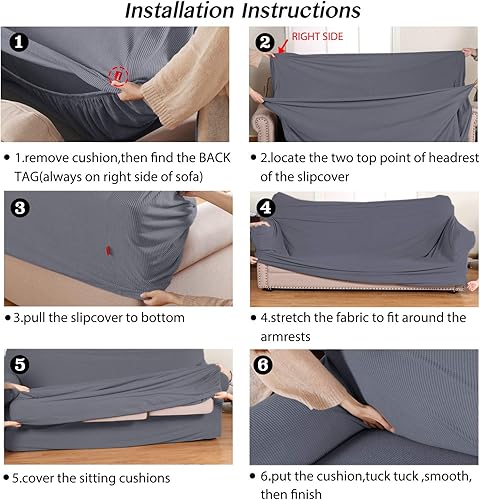 Installation Instructions

1

• 1.remove cushion,then find the BACK TAG(always on right side of sofa)

2

RIGHT SIDE

• 2.locate the two top point of headrest of the slipcover

3

• 3.pull the slipcover to bottom

4

• 4.stretch the fabric to fit around the armrests

5

• 5.cover the sitting cushions

6

• 6.put the cushion,tuck tuck ,smooth, then finish