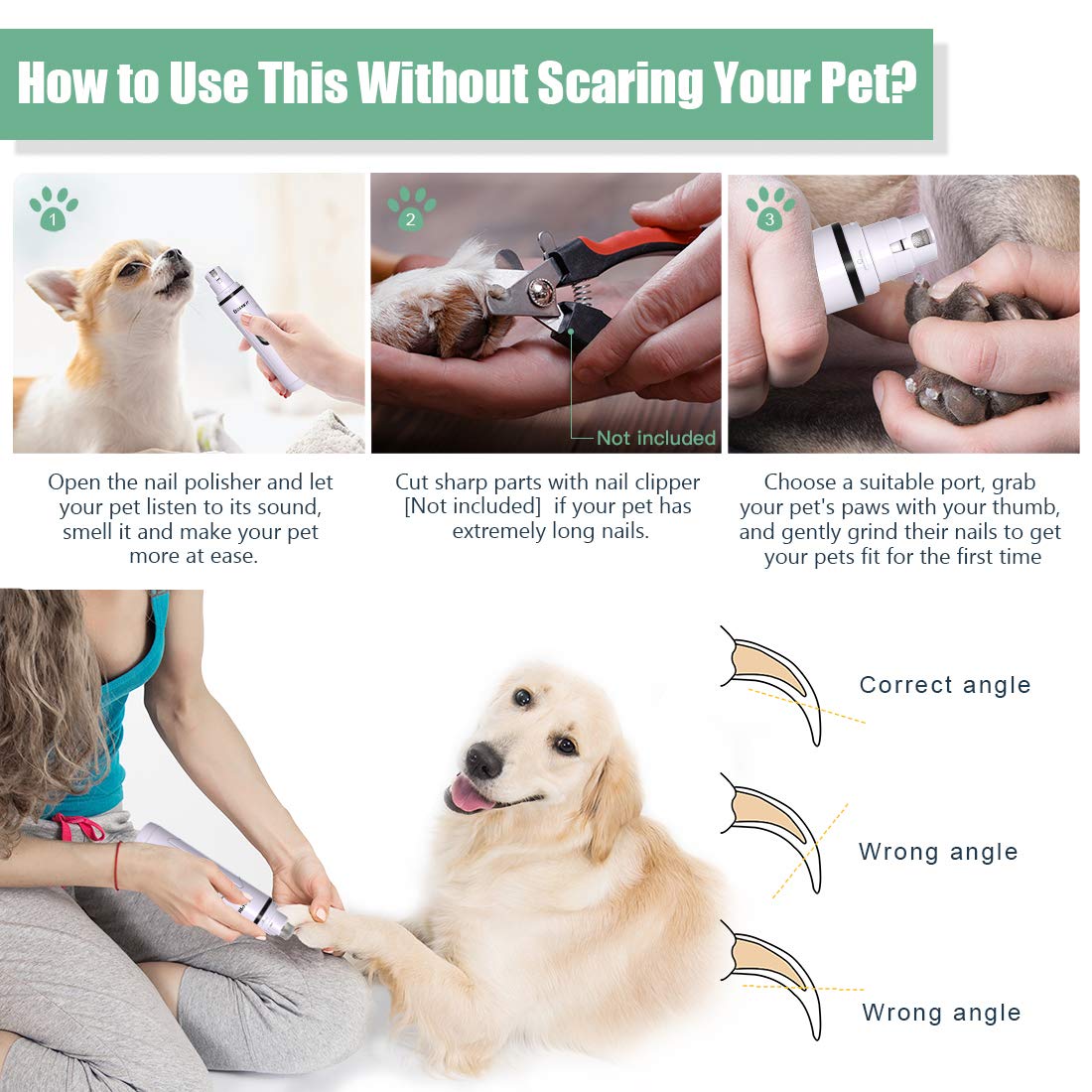 How to Use This Without Scaring Your Pet?

1

Open the nail polisher and let your pet listen to its sound, smell it and make your pet more at ease.

2

Not included

Cut sharp parts with nail clipper [Not included] if your pet has extremely long nails.

3

Choose a suitable port, grab your pet's paws with your thumb, and gently grind their nails to get your pets fit for the first time

Correct angle

Wrong angle

Wrong angle