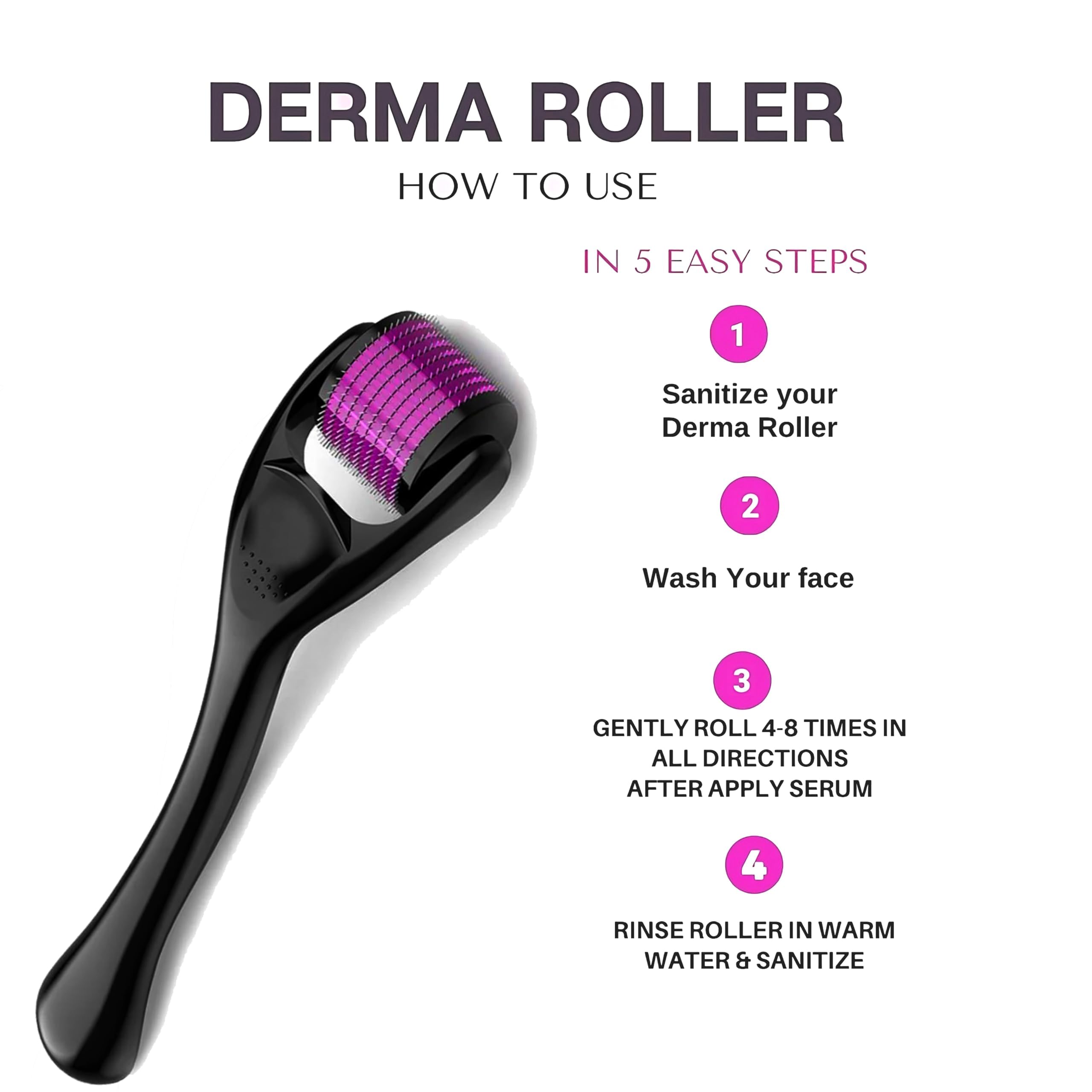 DERMA ROLLER

HOW TO USE

IN 5 EASY STEPS

1

Sanitize your Derma Roller

2

Wash Your face

3

GENTLY ROLL 4-8 TIMES IN ALL DIRECTIONS AFTER APPLY SERUM

4

RINSE ROLLER IN WARM WATER & SANITIZE