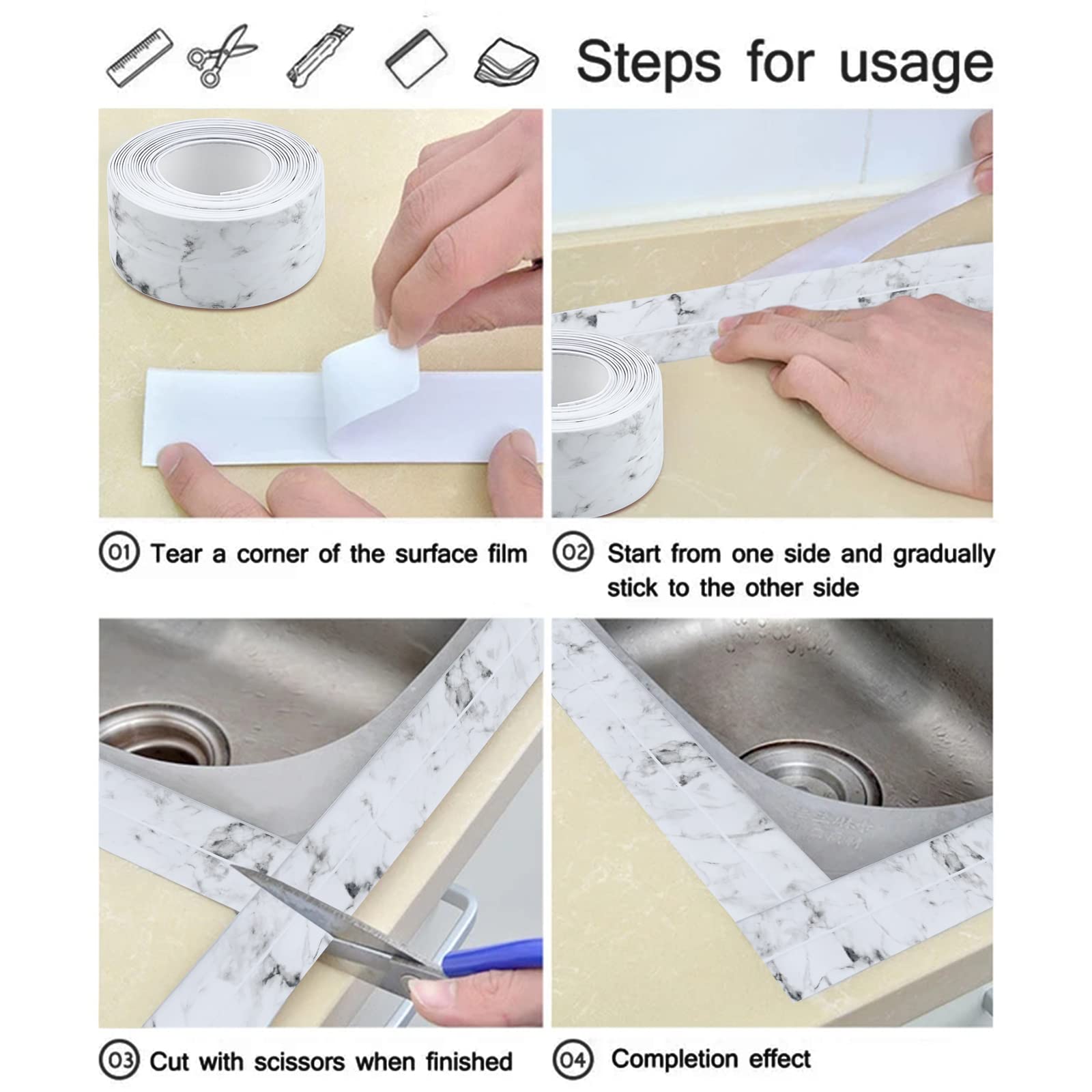 Steps for usage

01 Tear a corner of the surface film

02 Start from one side and gradually stick to the other side

03 Cut with scissors when finished

04 Completion effect