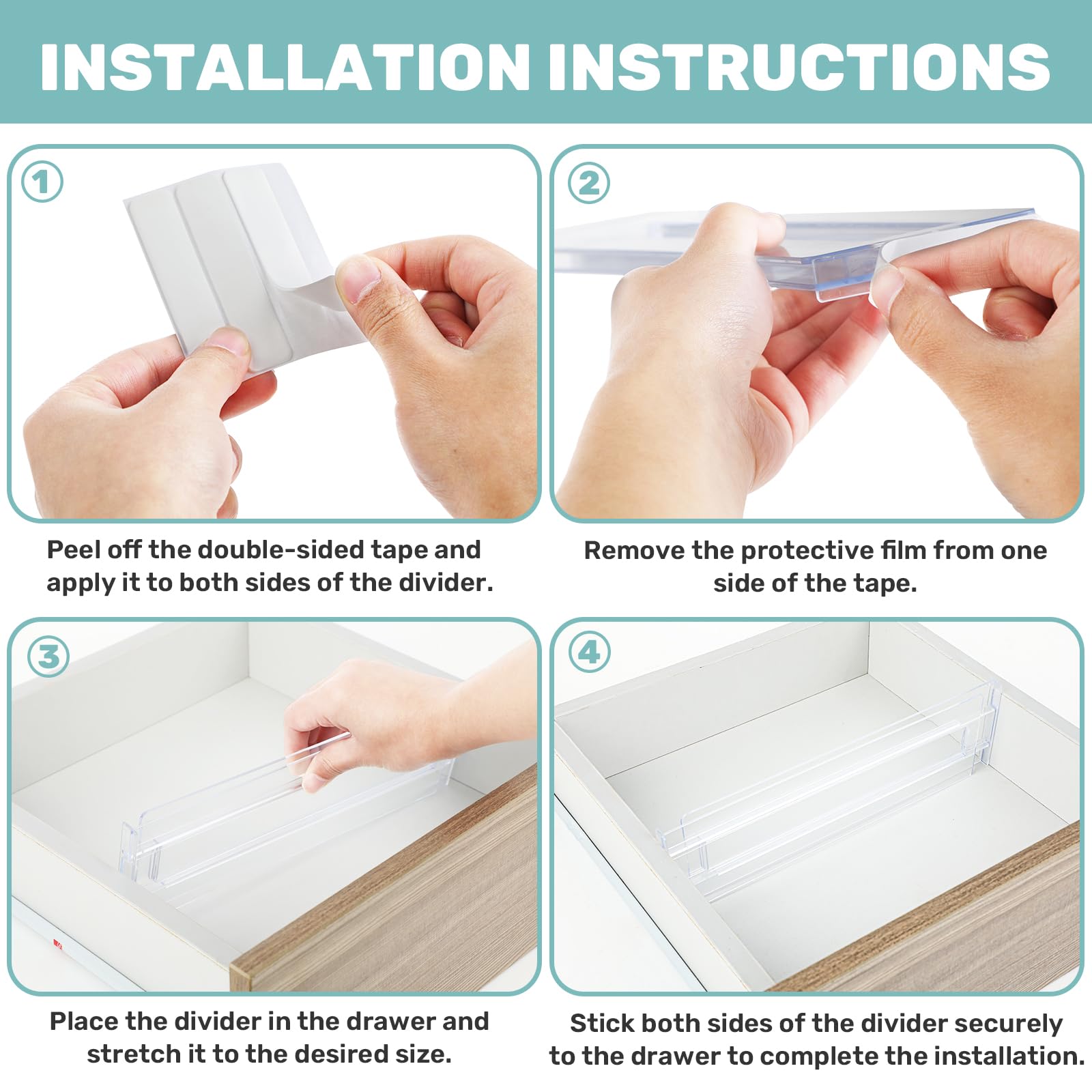 INSTALLATION INSTRUCTIONS

1

Peel off the double-sided tape and apply it to both sides of the divider.

2

Remove the protective film from one side of the tape.

3

Place the divider in the drawer and stretch it to the desired size.

4

Stick both sides of the divider securely to the drawer to complete the installation.