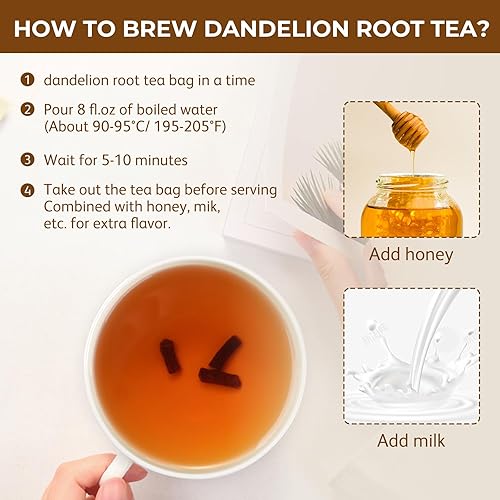 HOW TO BREW DANDELION ROOT TEA?

1 dandelion root tea bag in a time

2 Pour 8 fl.oz of boiled water (About 90-95°C/ 195-205°F)

3 Wait for 5-10 minutes

4 Take out the tea bag before serving Combined with honey, mik, etc. for extra flavor.

Add honey

Add milk