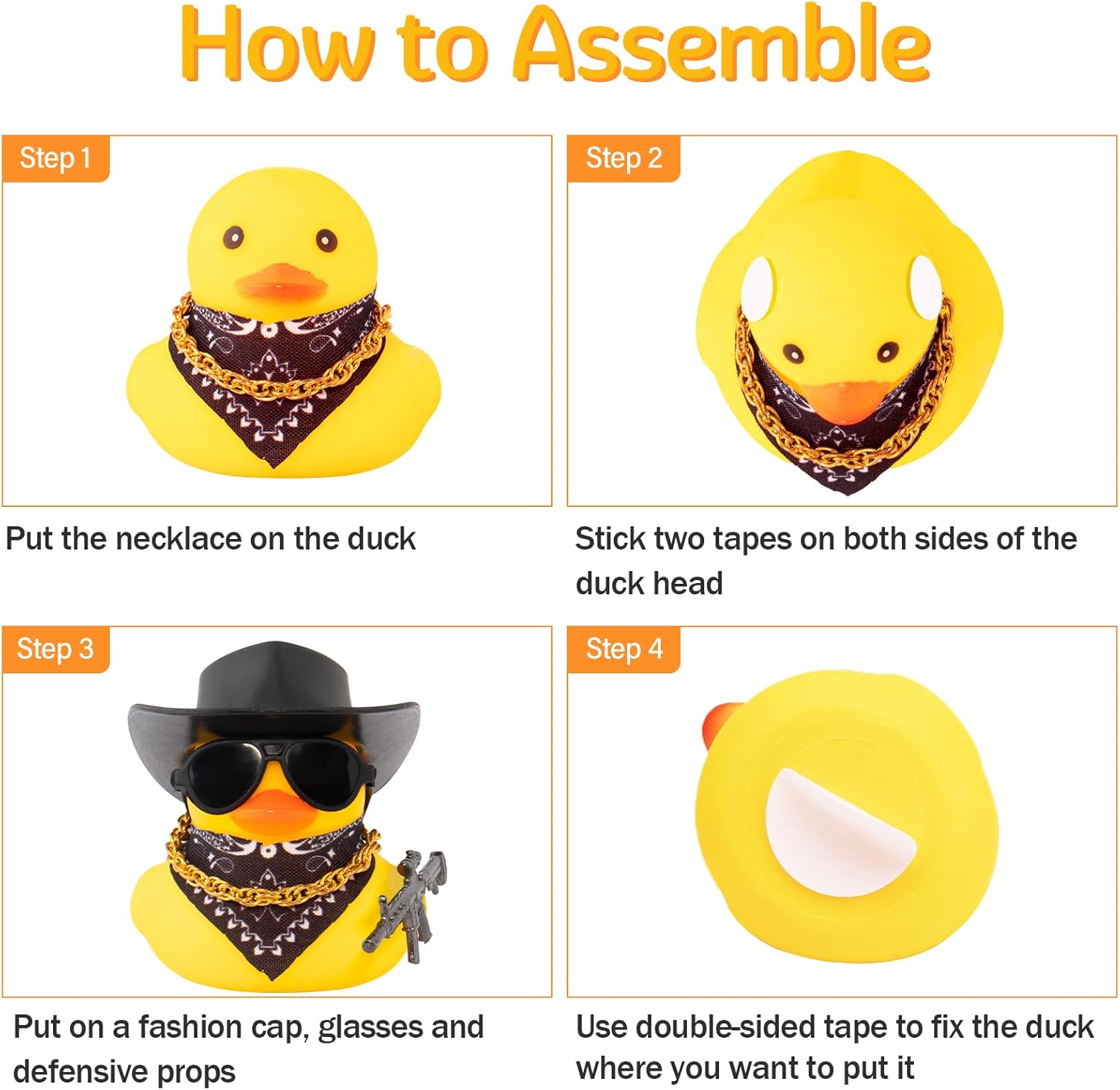 How to Assemble

Step 1

Put the necklace on the duck

Step 2

Stick two tapes on both sides of the duck head

Step 3

Put on a fashion cap, glasses and defensive props

Step 4

Use double-sided tape to fix the duck where you want to put it