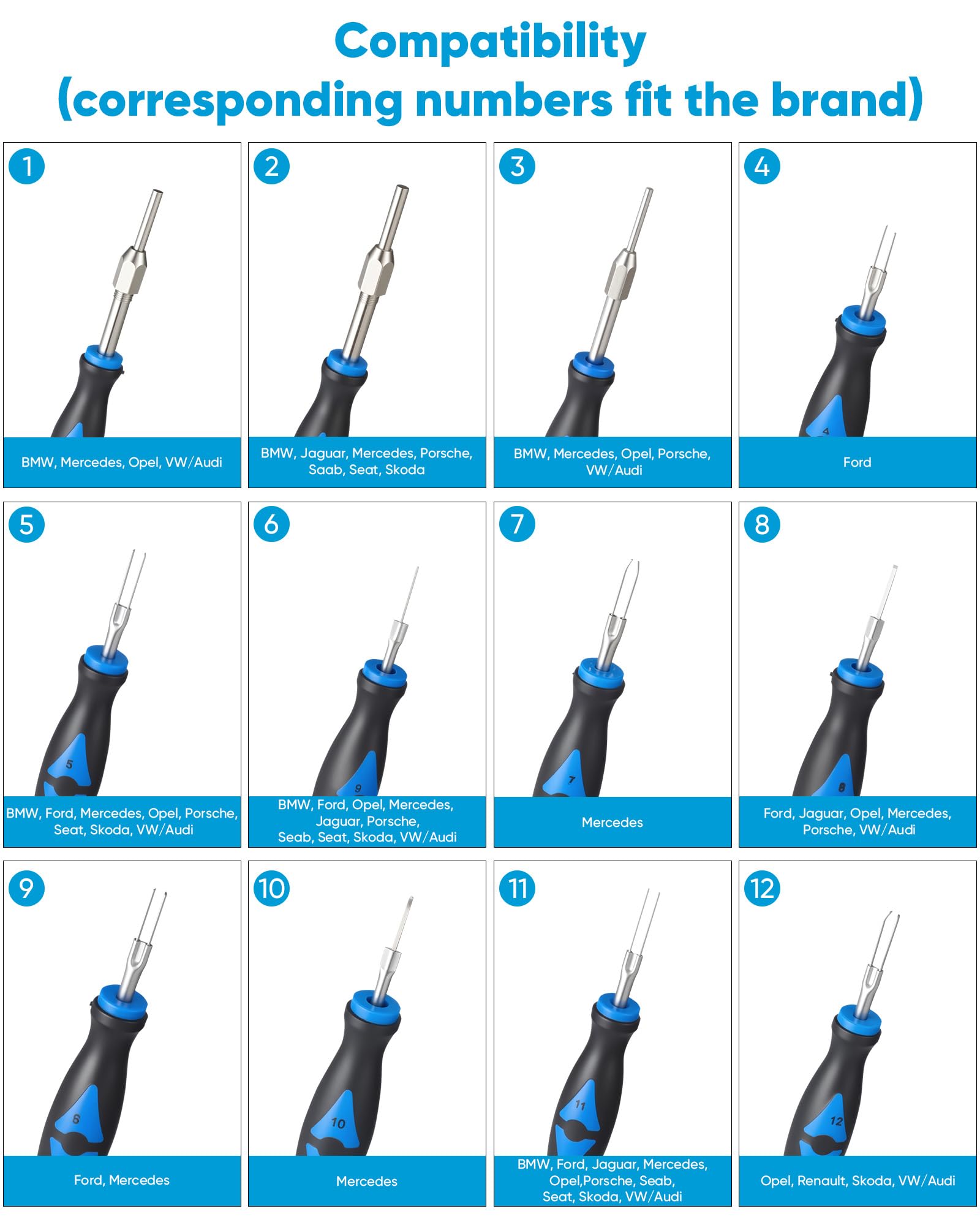 Compatibility
(corresponding numbers fit the brand)

1
BMW, Mercedes, Opel, VW/Audi

2
BMW, Jaguar, Mercedes, Porsche, Saab, Seat, Skoda

3
BMW, Mercedes, Opel, Porsche, VW/Audi

4
4
Ford

5
5
BMW, Ford, Mercedes, Opel, Porsche, Seat, Skoda, VW/Audi

6
9
BMW, Ford, Opel, Mercedes, Jaguar, Porsche, Seab, Seat, Skoda, VW/Audi

7
7
Mercedes

8
8
Ford, Jaguar, Opel, Mercedes, Porsche, VW/Audi

9
6
Ford, Mercedes

10
10
Mercedes

11
11
BMW, Ford, Jaguar, Mercedes, Opel,Porsche, Seab, Seat, Skoda, VW/Audi

12
12
Opel, Renault, Skoda, VW/Audi