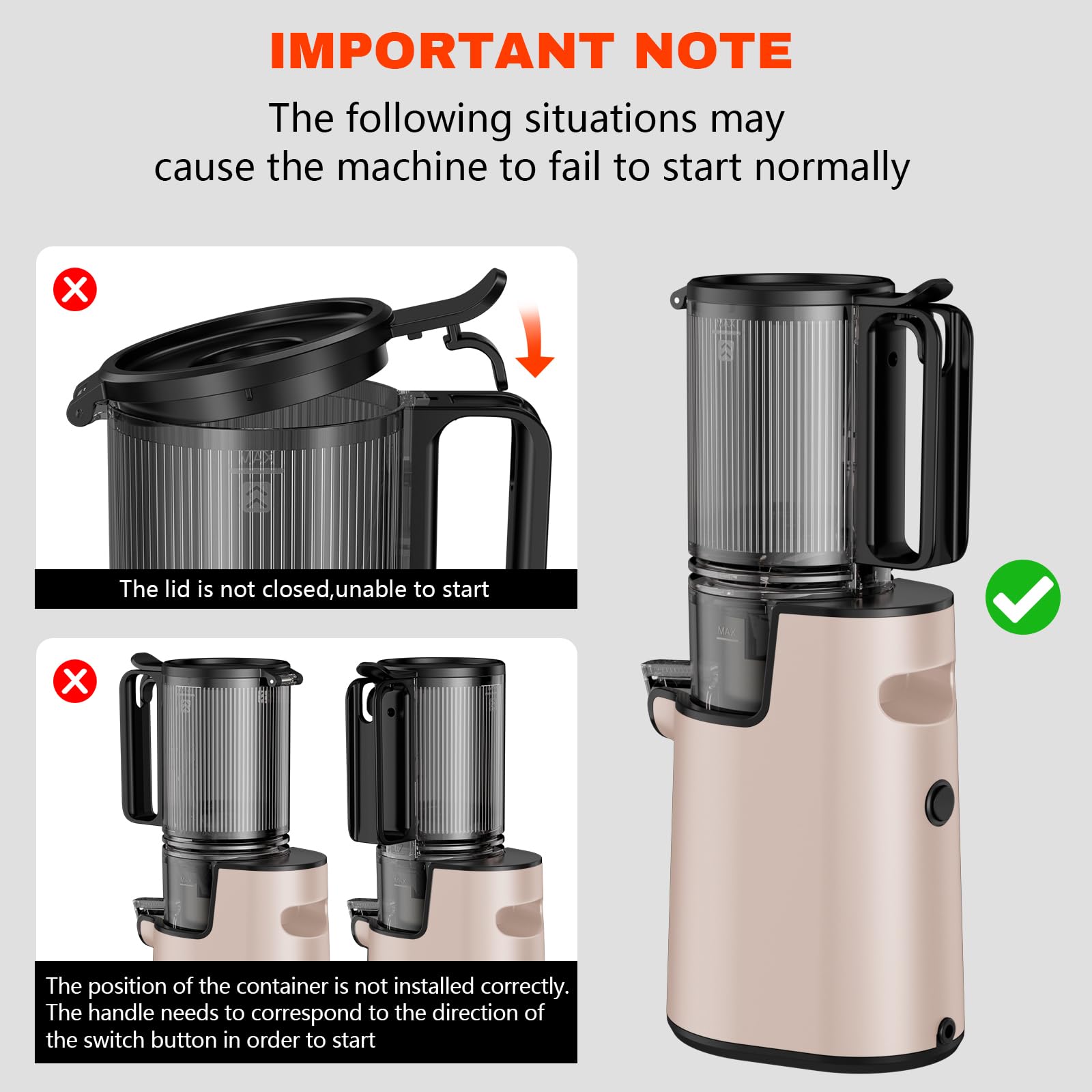 IMPORTANT NOTE

The following situations may cause the machine to fail to start normally

MAX

The lid is not closed,unable to start

The position of the container is not installed correctly. The handle needs to correspond to the direction of the switch button in order to start

MAX

MAX