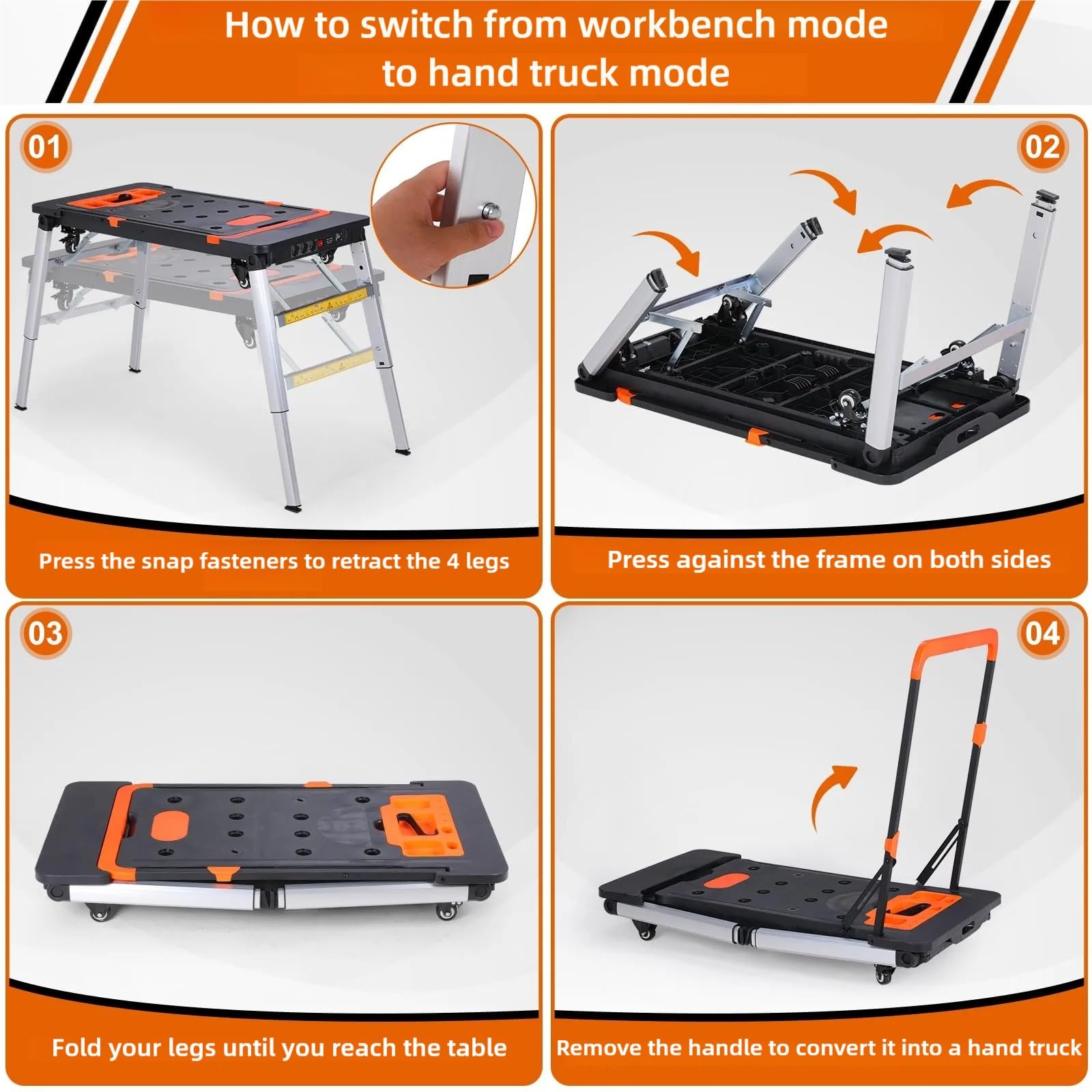 How to switch from workbench mode to hand truck mode

01

Press the snap fasteners to retract the 4 legs

02

Press against the frame on both sides

03

Fold your legs until you reach the table

04

Remove the handle to convert it into a hand truck