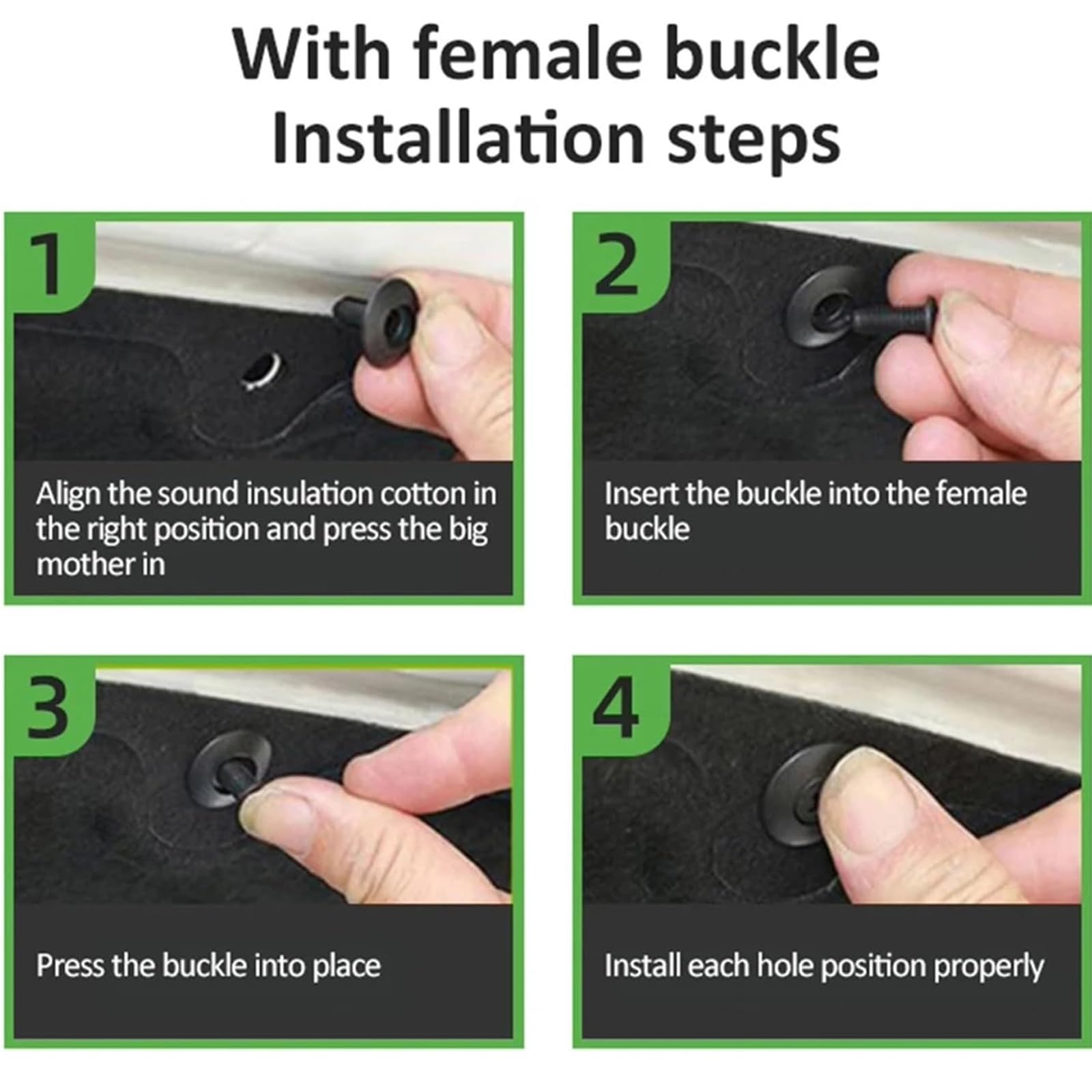 With female buckle
Installation steps

1
Align the sound insulation cotton in the right position and press the big mother in

2
Insert the buckle into the female buckle

3
Press the buckle into place

4
Install each hole position properly