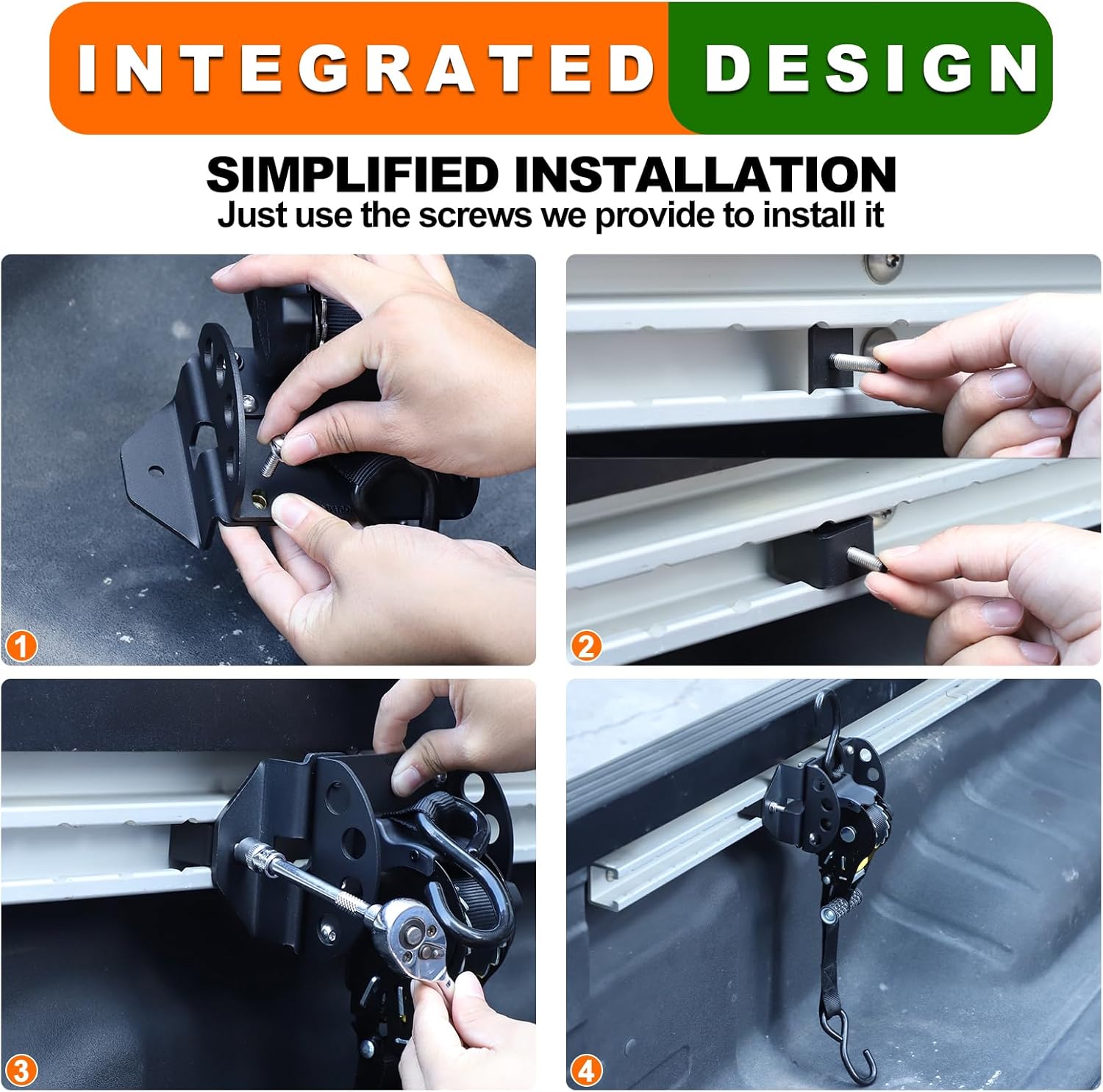 INTEGRATED DESIGN

SIMPLIFIED INSTALLATION
Just use the screws we provide to install it

1

2

3

4