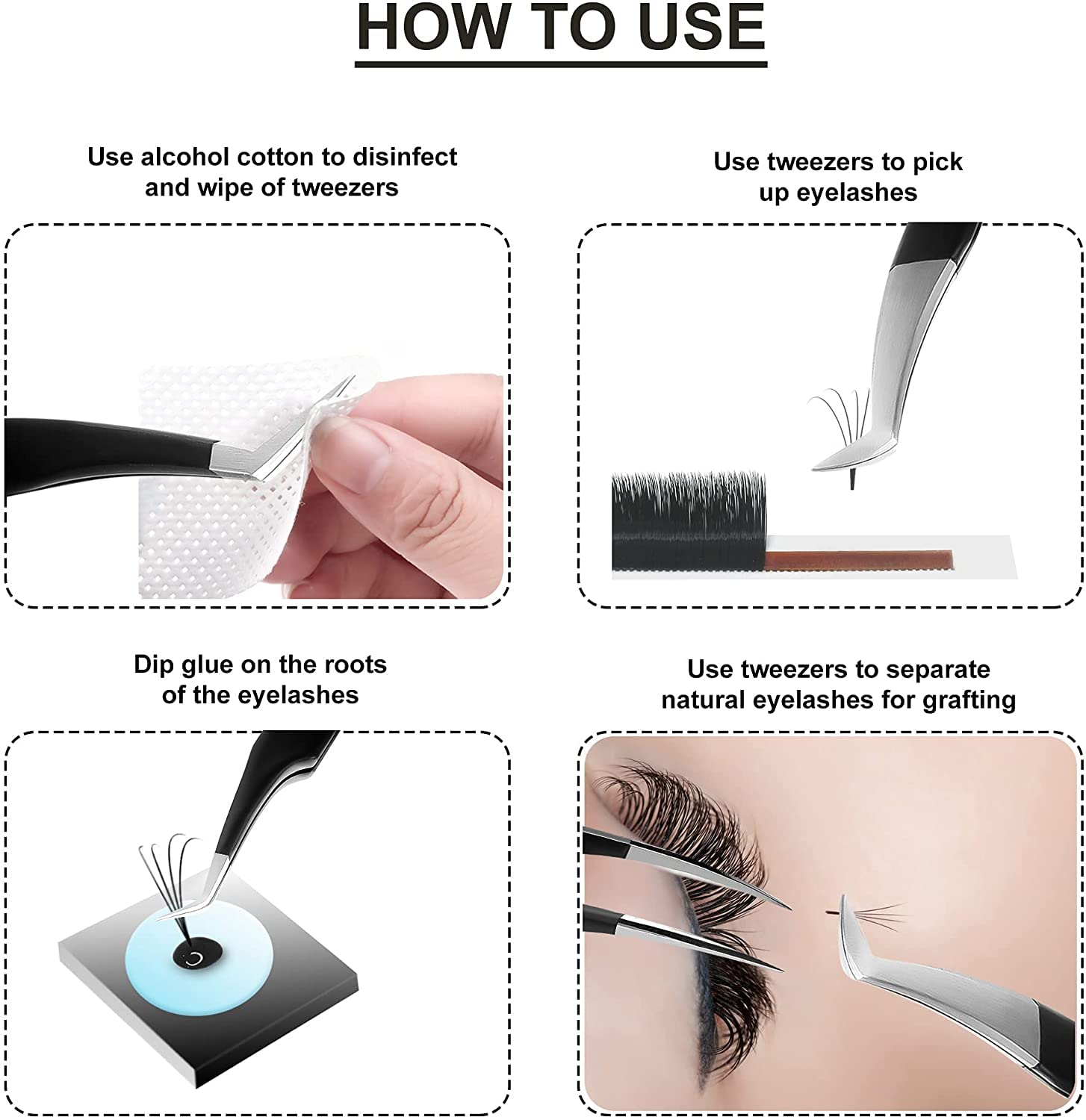 HOW TO USE

Use alcohol cotton to disinfect and wipe of tweezers

Use tweezers to pick up eyelashes

Dip glue on the roots of the eyelashes

Use tweezers to separate natural eyelashes for grafting