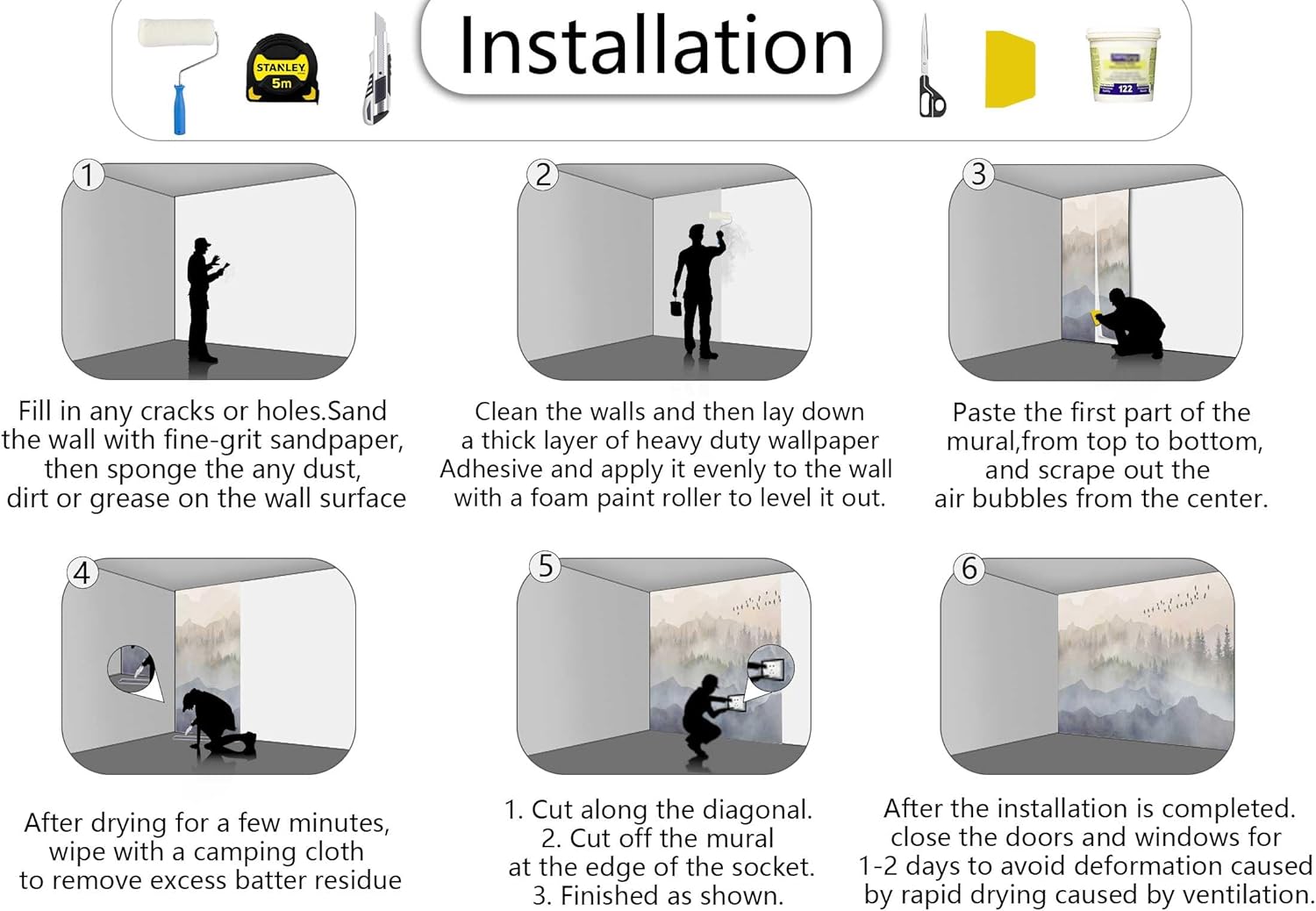 STANLEY
5m

Installation

122

1

Fill in any cracks or holes.Sand the wall with fine-grit sandpaper, then sponge the any dust, dirt or grease on the wall surface

2

Clean the walls and then lay down a thick layer of heavy duty wallpaper Adhesive and apply it evenly to the wall with a foam paint roller to level it out.

3

Paste the first part of the mural,from top to bottom, and scrape out the air bubbles from the center.

4

After drying for a few minutes, wipe with a camping cloth to remove excess batter residue

5

1. Cut along the diagonal.
2. Cut off the mural at the edge of the socket.
3. Finished as shown.

6

After the installation is completed. close the doors and windows for 1-2 days to avoid deformation caused by rapid drying caused by ventilation.