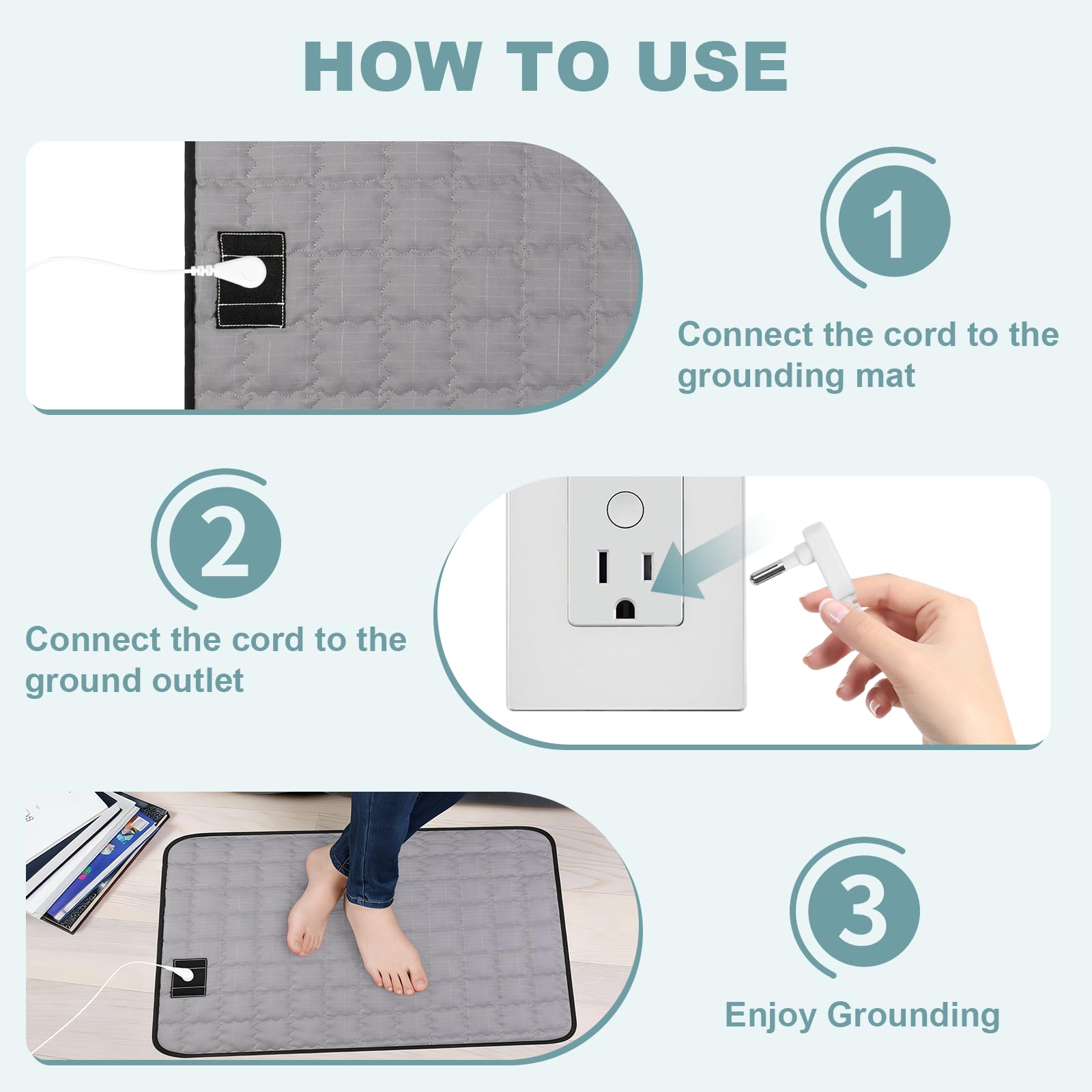 HOW TO USE

1

Connect the cord to the grounding mat

2

Connect the cord to the ground outlet

3

Enjoy Grounding