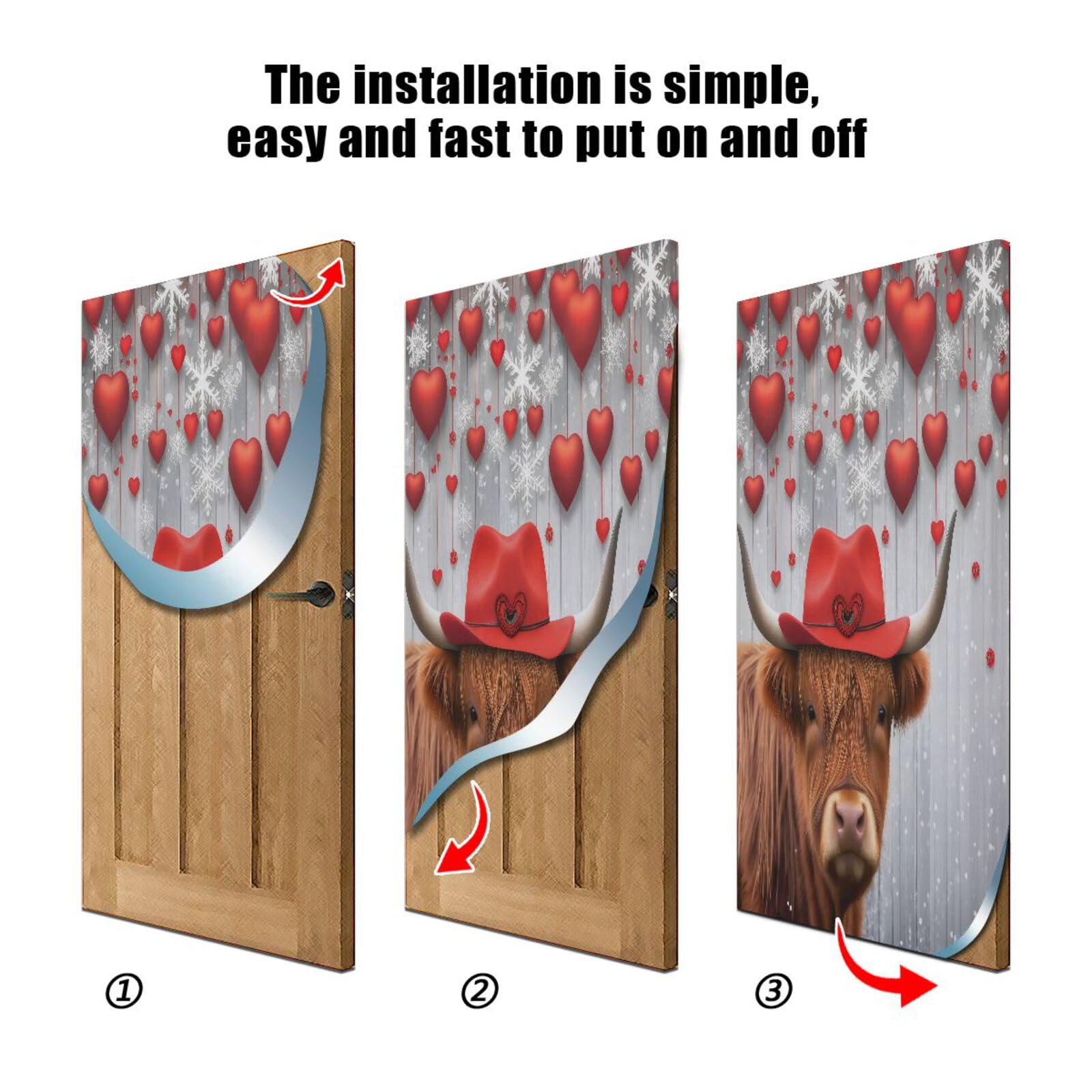 The installation is simple, easy and fast to put on and off

①

②

③