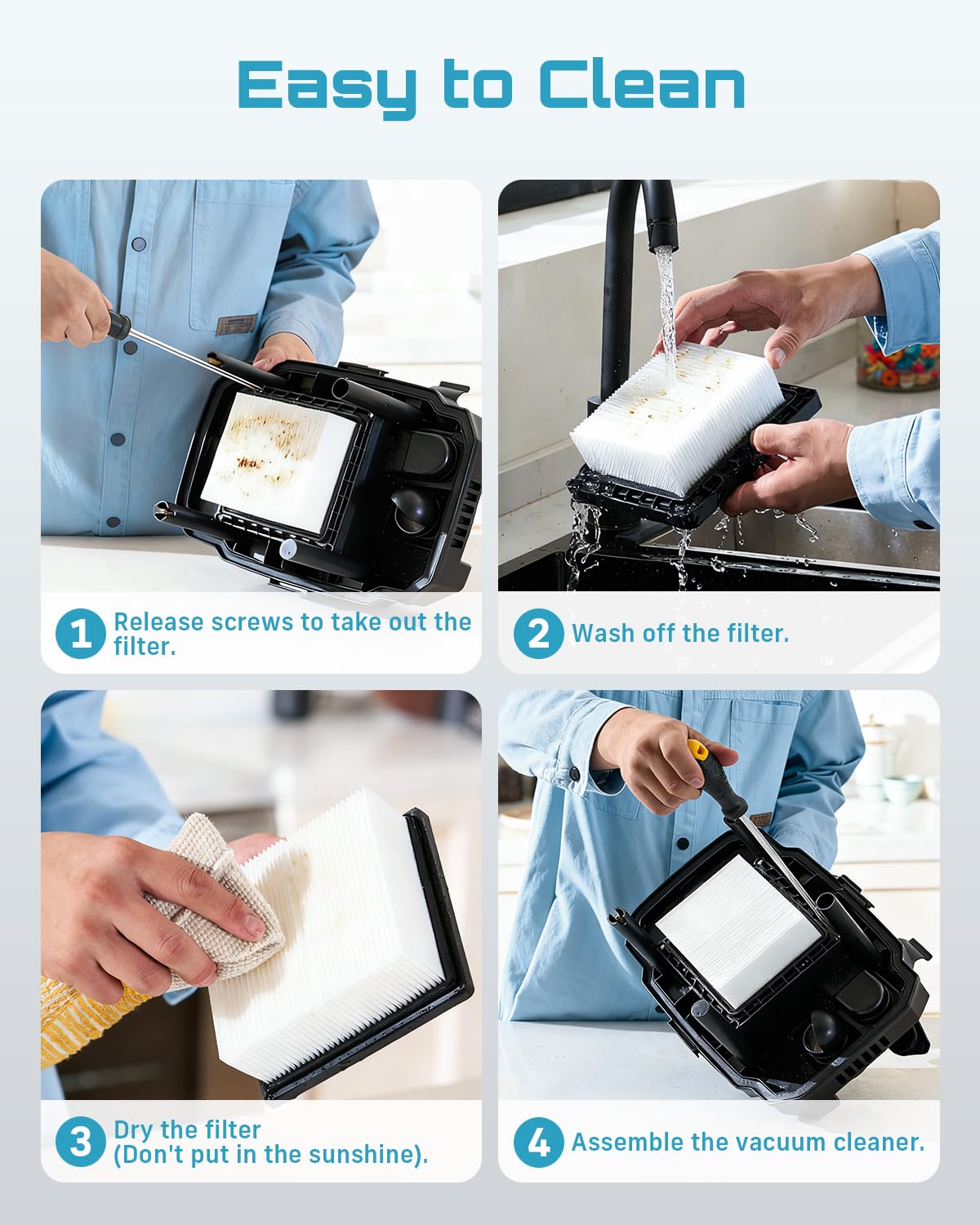 Easy to Clean

1 Release screws to take out the filter.

2 Wash off the filter.

3 Dry the filter (Don't put in the sunshine).

4 Assemble the vacuum cleaner.