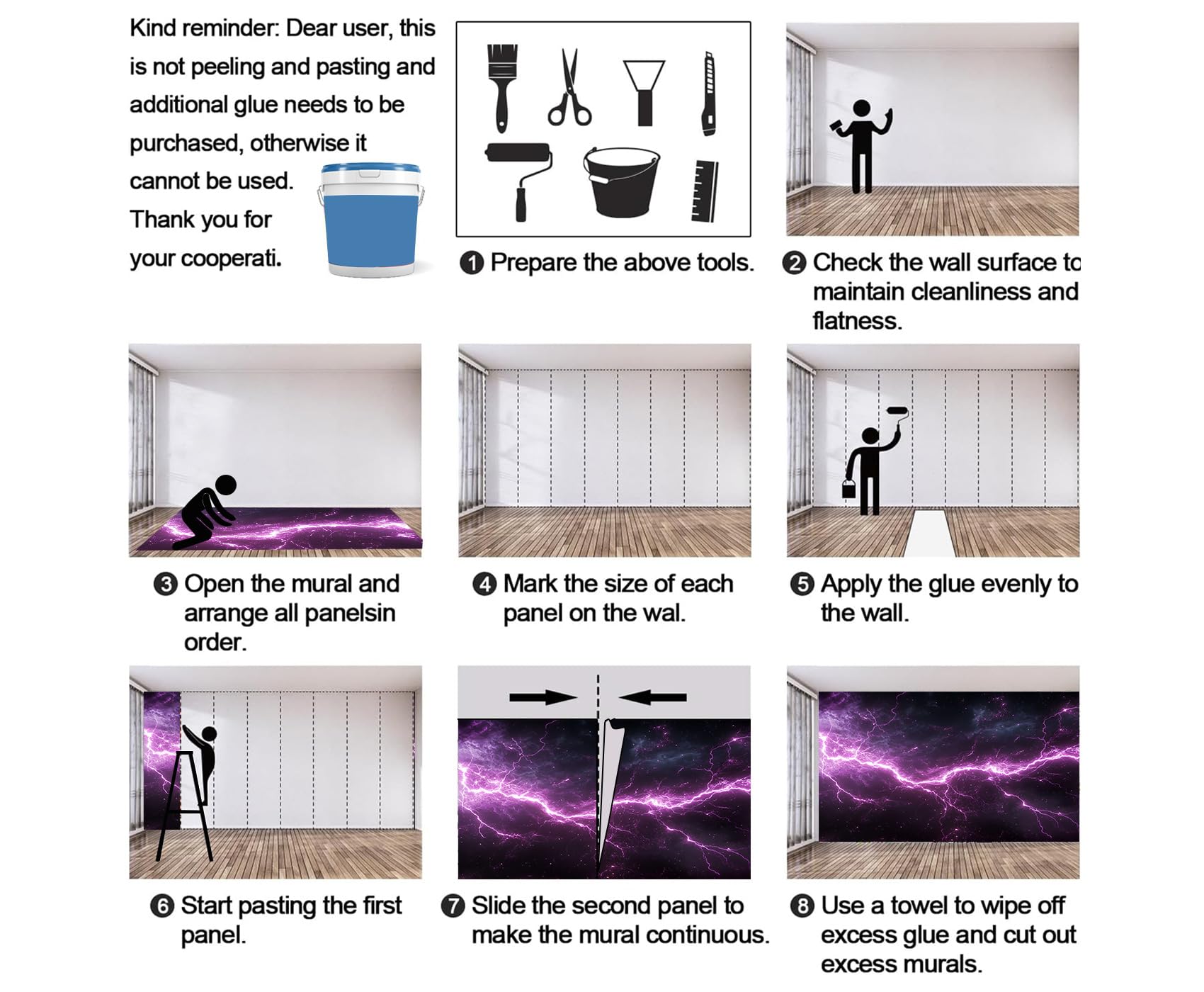 Kind reminder: Dear user, this is not peeling and pasting and additional glue needs to be purchased, otherwise it cannot be used. Thank you for your cooperati.

❶ Prepare the above tools.

❷ Check the wall surface to maintain cleanliness and flatness.

❸ Open the mural and arrange all panelsin order.

❹ Mark the size of each panel on the wal.

❺ Apply the glue evenly to the wall.

❻ Start pasting the first panel.

❼ Slide the second panel to make the mural continuous.

❽ Use a towel to wipe off excess glue and cut out excess murals.