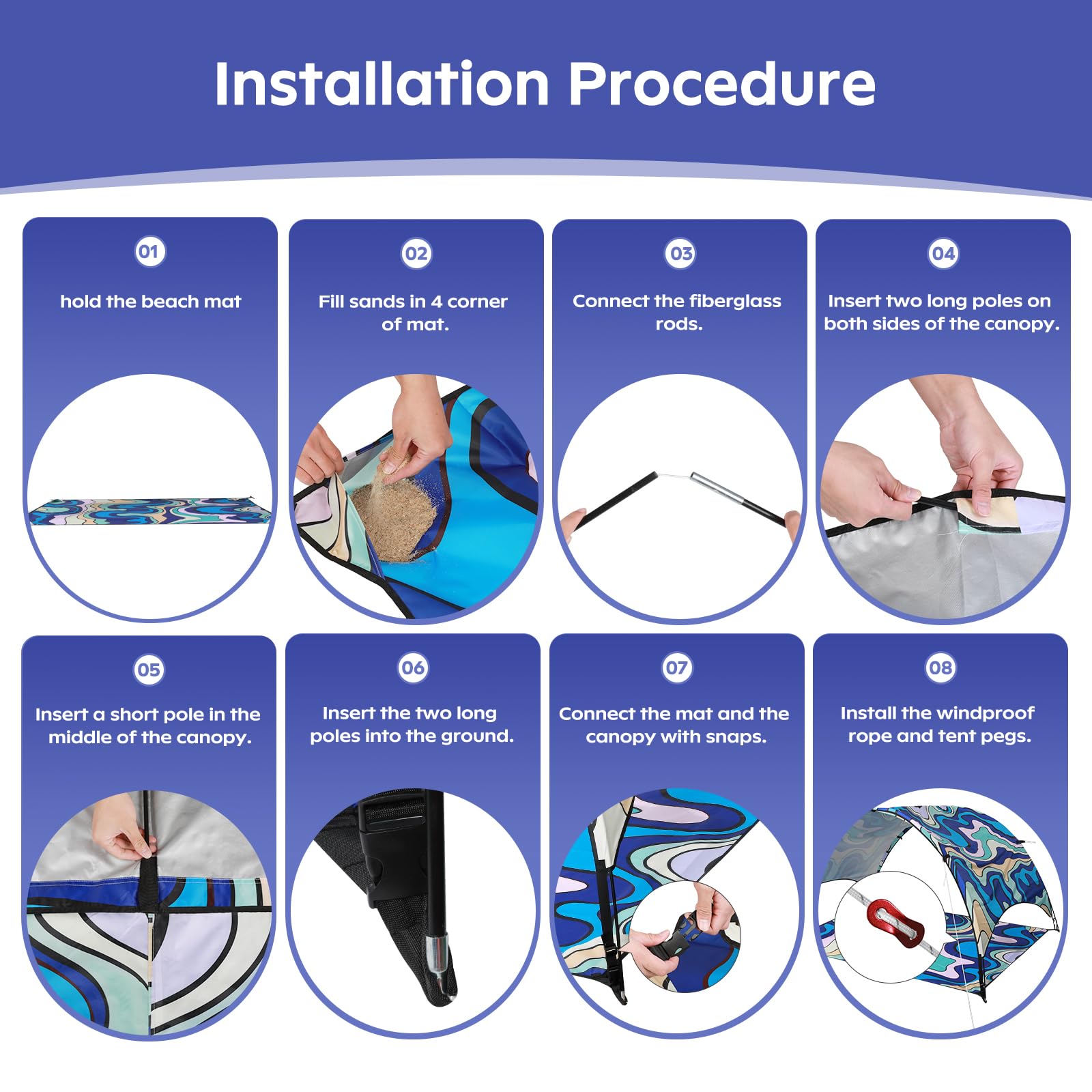 Installation Procedure

01

hold the beach mat

02

Fill sands in 4 corner of mat.

03

Connect the fiberglass rods.

04

Insert two long poles on both sides of the canopy.

05

Insert a short pole in the middle of the canopy.

06

Insert the two long poles into the ground.

07

Connect the mat and the canopy with snaps.

08

Install the windproof rope and tent pegs.