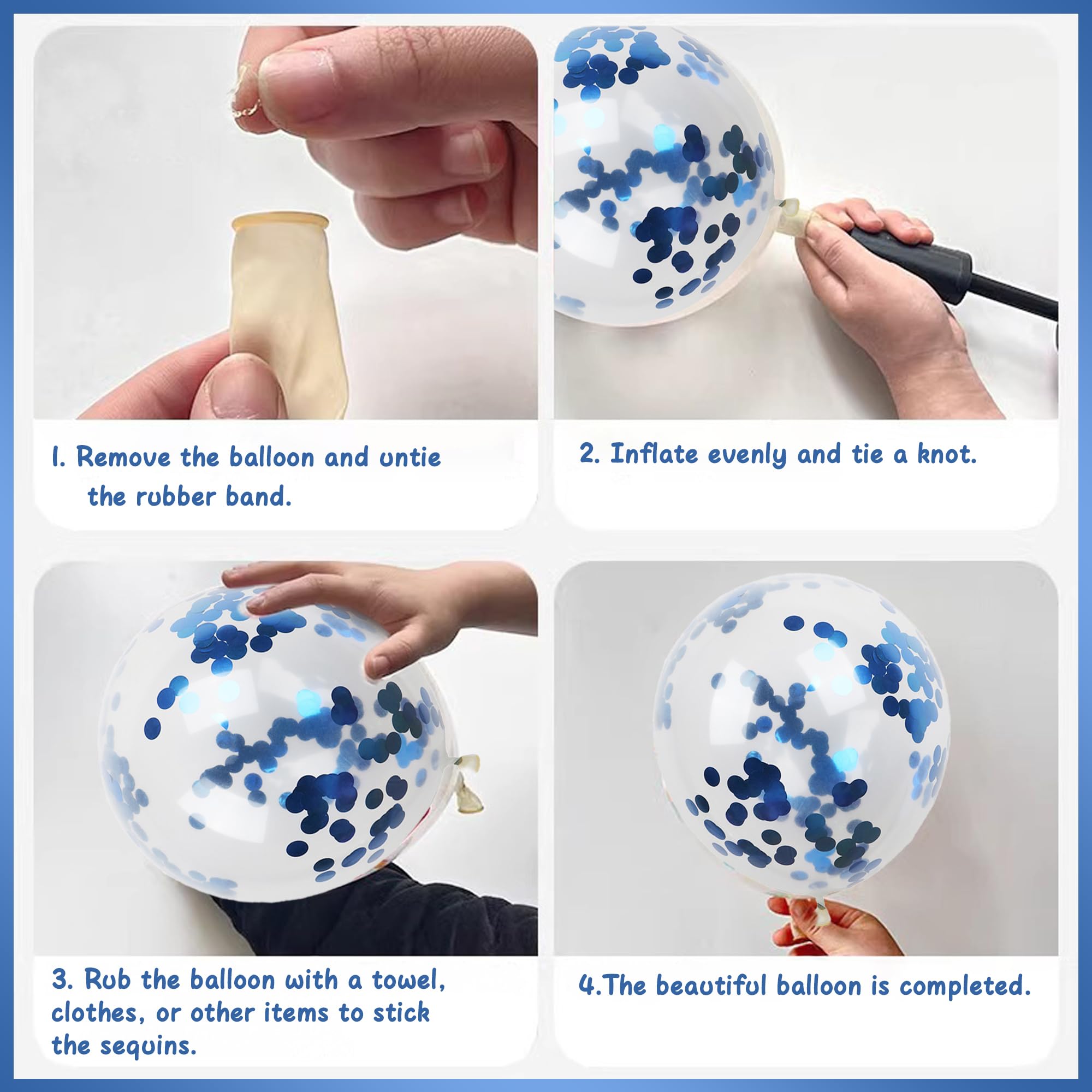 1. Remove the balloon and untie the rubber band.

2. Inflate evenly and tie a knot.

3. Rub the balloon with a towel, clothes, or other items to stick the sequins.

4.The beautiful balloon is completed.