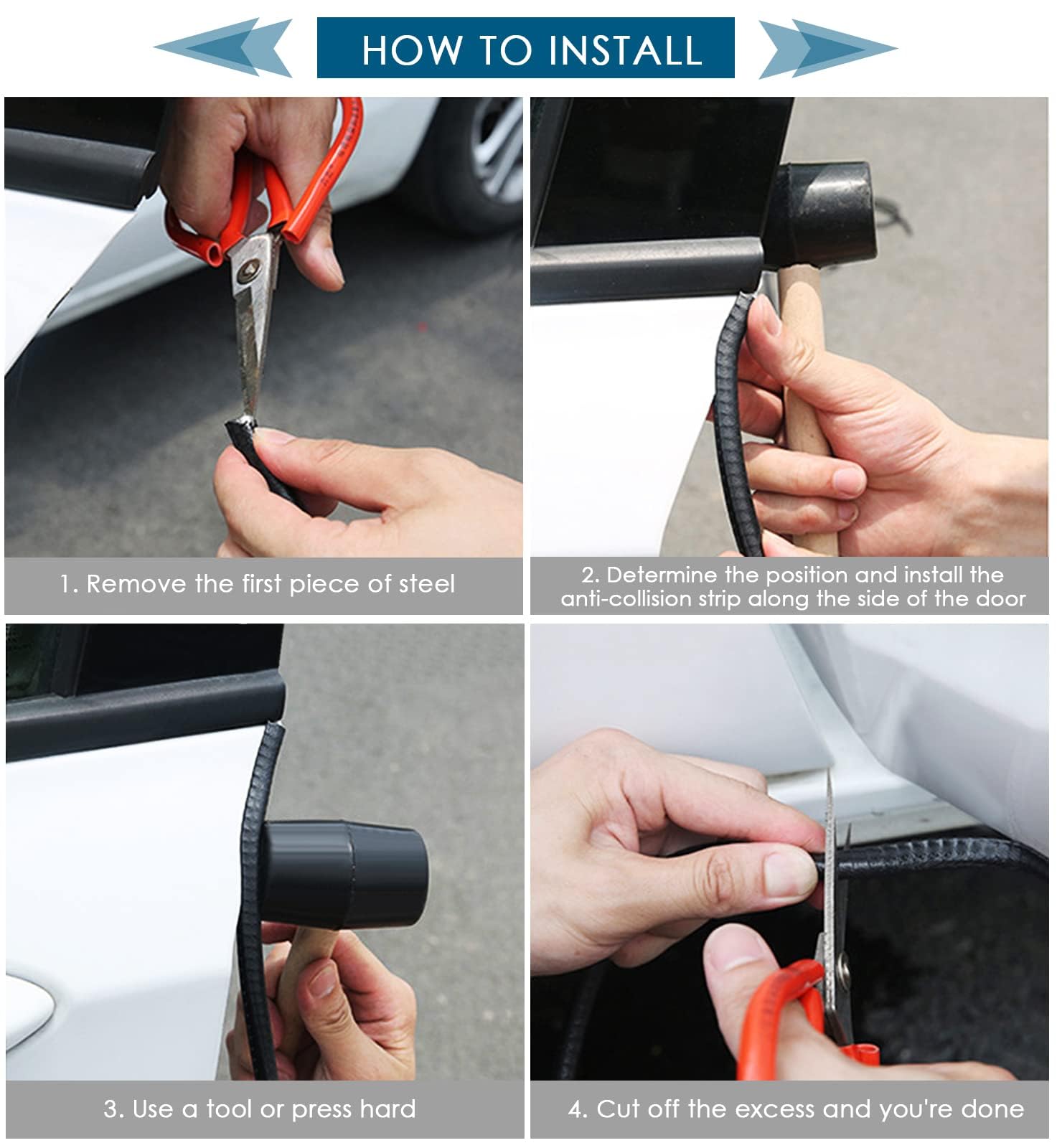 HOW TO INSTALL

1. Remove the first piece of steel

2. Determine the position and install the anti-collision strip along the side of the door

3. Use a tool or press hard

4. Cut off the excess and you're done