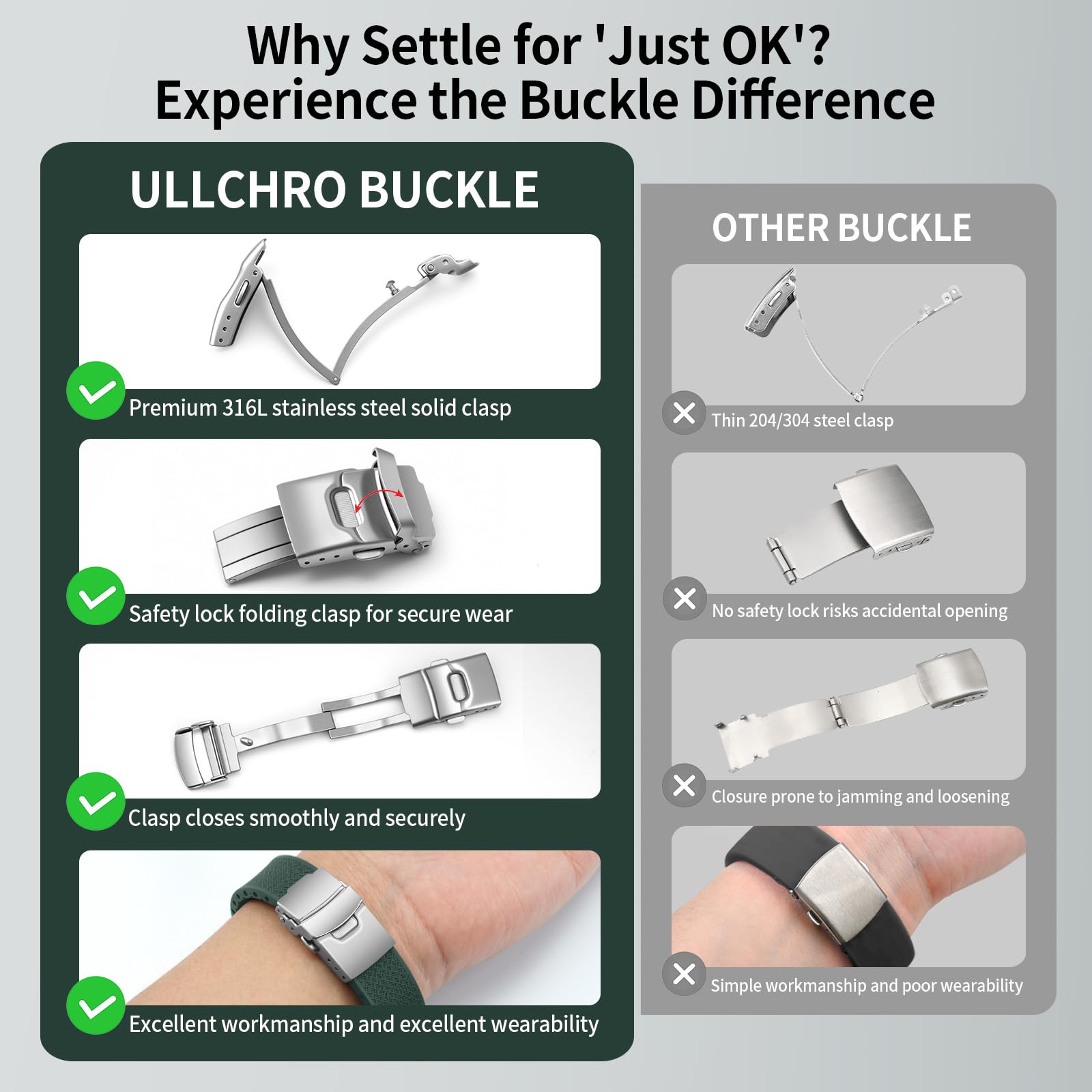 Why Settle for 'Just OK'?
Experience the Buckle Difference

ULLCHRO BUCKLE

Premium 316L stainless steel solid clasp

Safety lock folding clasp for secure wear

Clasp closes smoothly and securely

Excellent workmanship and excellent wearability

OTHER BUCKLE

Thin 204/304 steel clasp

No safety lock risks accidental opening

Closure prone to jamming and loosening

Simple workmanship and poor wearability