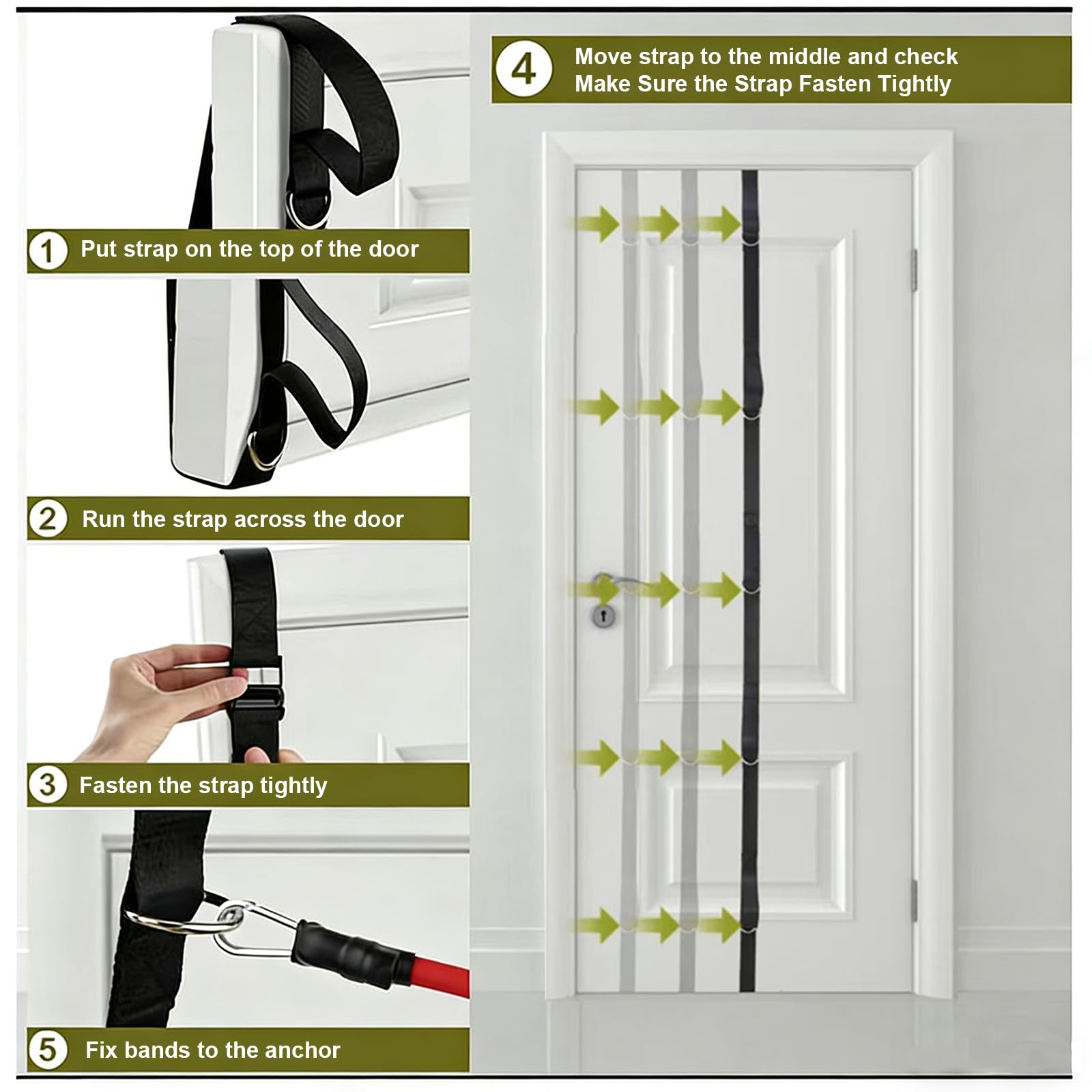 1 Put strap on the top of the door

2 Run the strap across the door

3 Fasten the strap tightly

5 Fix bands to the anchor

4 Move strap to the middle and check
Make Sure the Strap Fasten Tightly