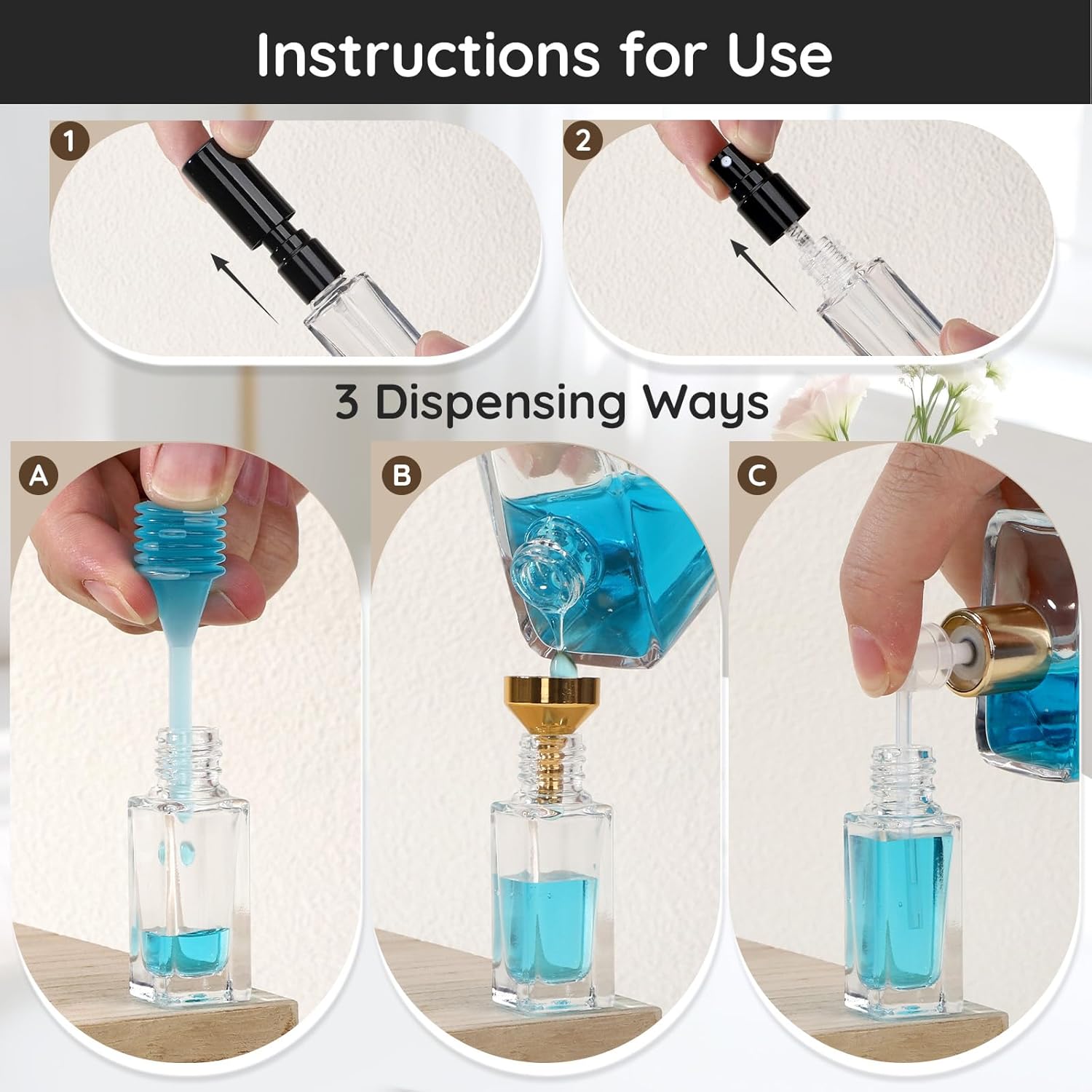 Instructions for Use

1

2

3 Dispensing Ways

A

B

C