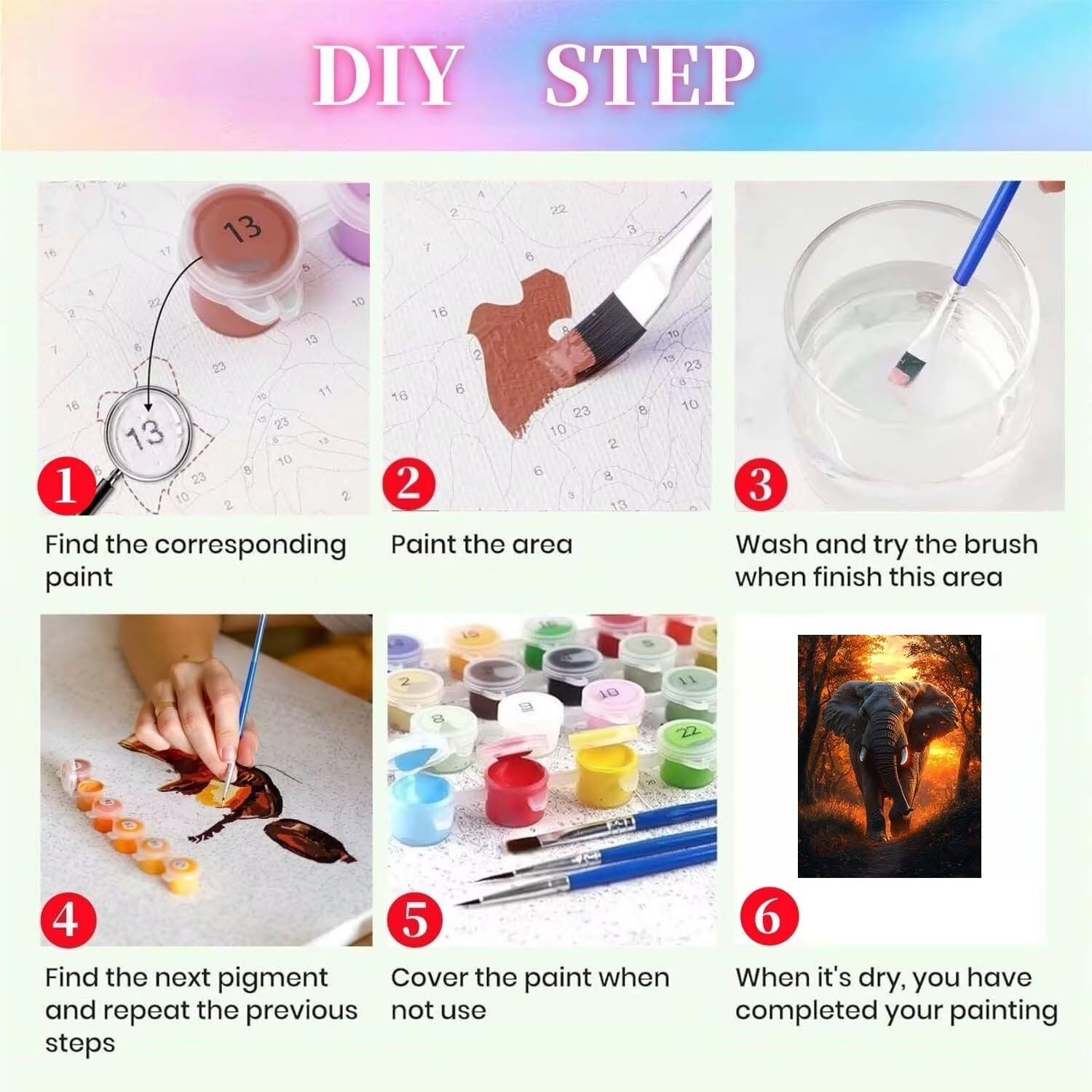 DIY STEP

13

13

1

Find the corresponding paint

2

Paint the area

3

Wash and try the brush when finish this area

4

Find the next pigment and repeat the previous steps

5

Cover the paint when not use

6

When it's dry, you have completed your painting