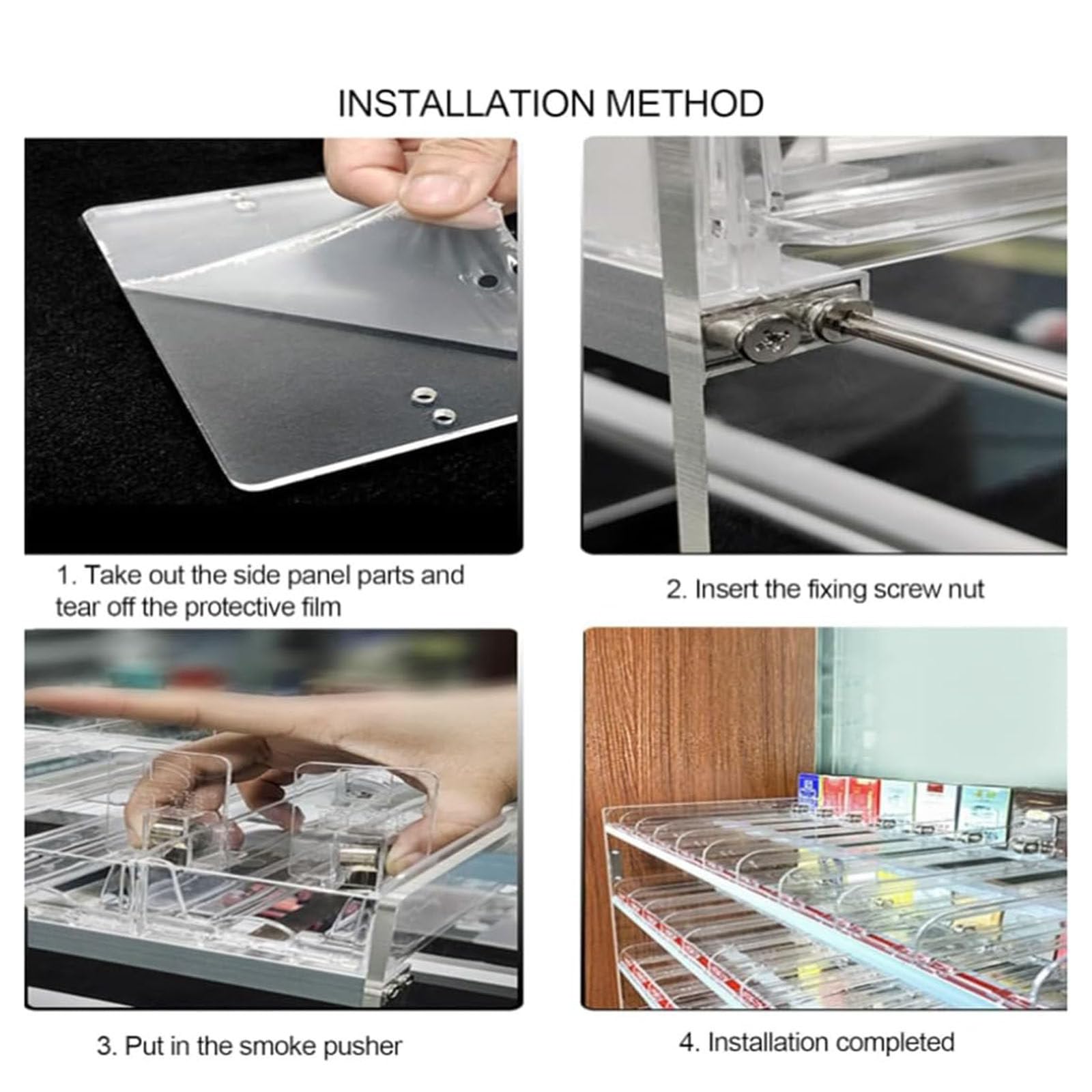 INSTALLATION METHOD

1. Take out the side panel parts and tear off the protective film

2. Insert the fixing screw nut

3. Put in the smoke pusher

4. Installation completed