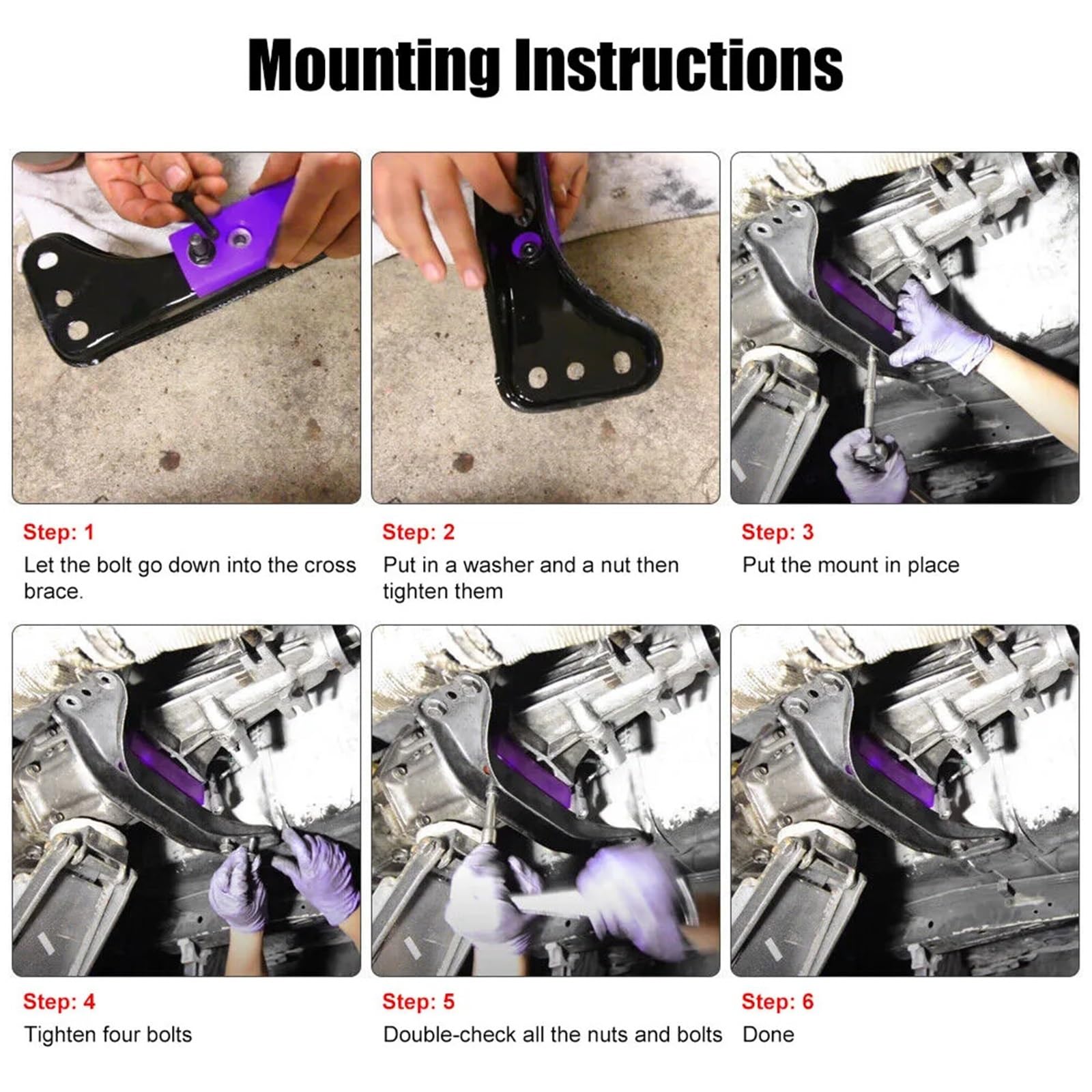 Mounting Instructions

Step: 1
Let the bolt go down into the cross brace.

Step: 2
Put in a washer and a nut then tighten them

Step: 3
Put the mount in place

Step: 4
Tighten four bolts

Step: 5
Double-check all the nuts and bolts

Step: 6
Done