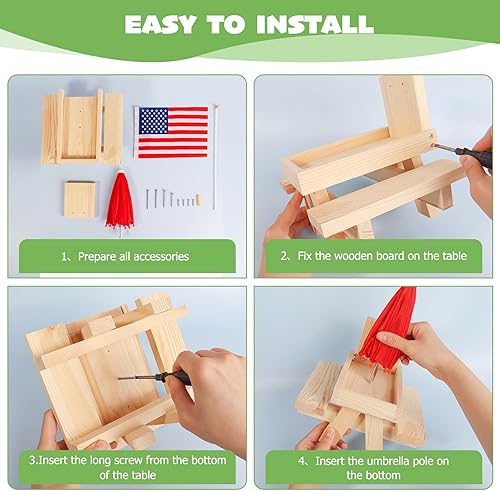 EASY TO INSTALL

1、Prepare all accessories

2、Fix the wooden board on the table

3.Insert the long screw from the bottom of the table

4、Insert the umbrella pole on the bottom