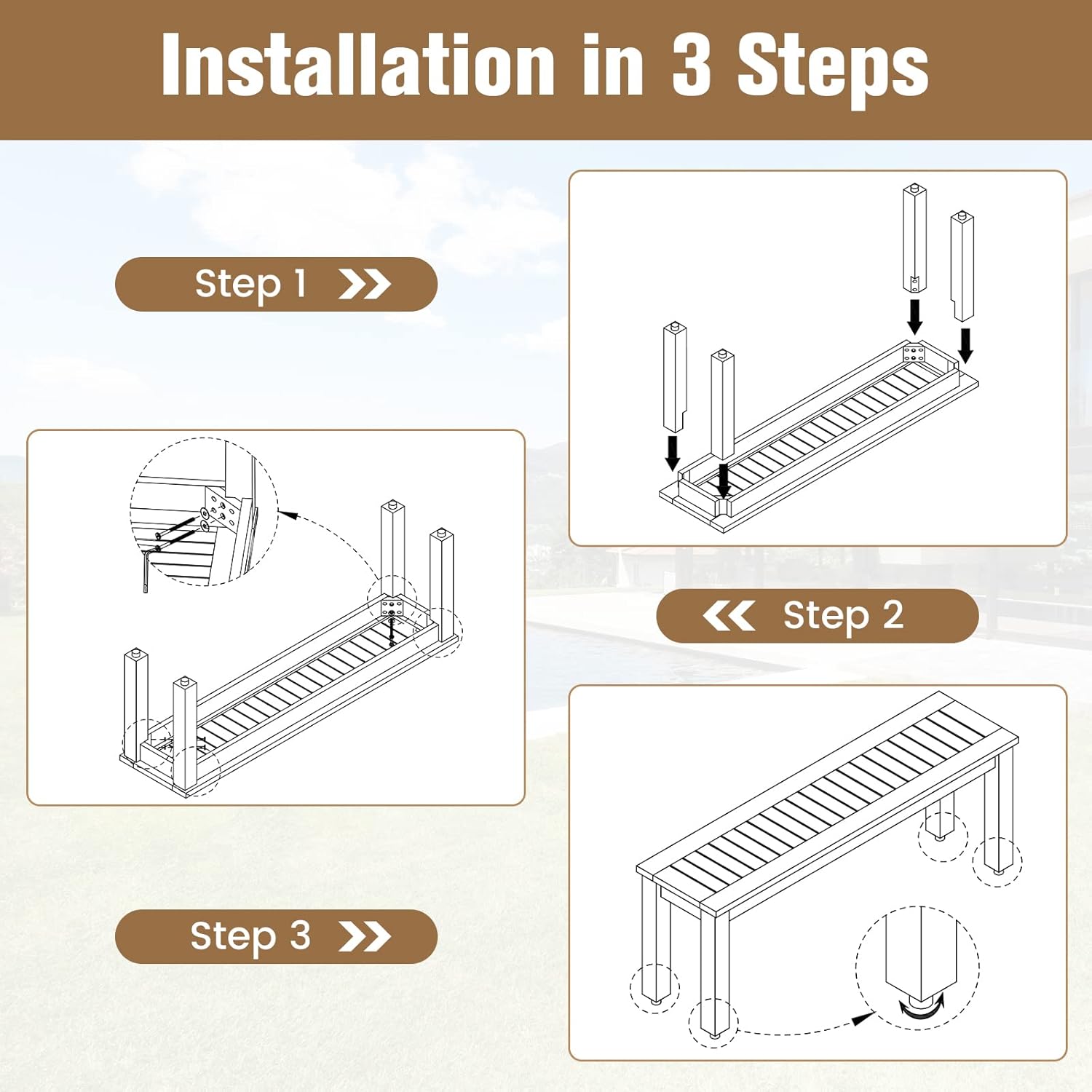 Installation in 3 Steps

Step 1

Step 2

Step 3