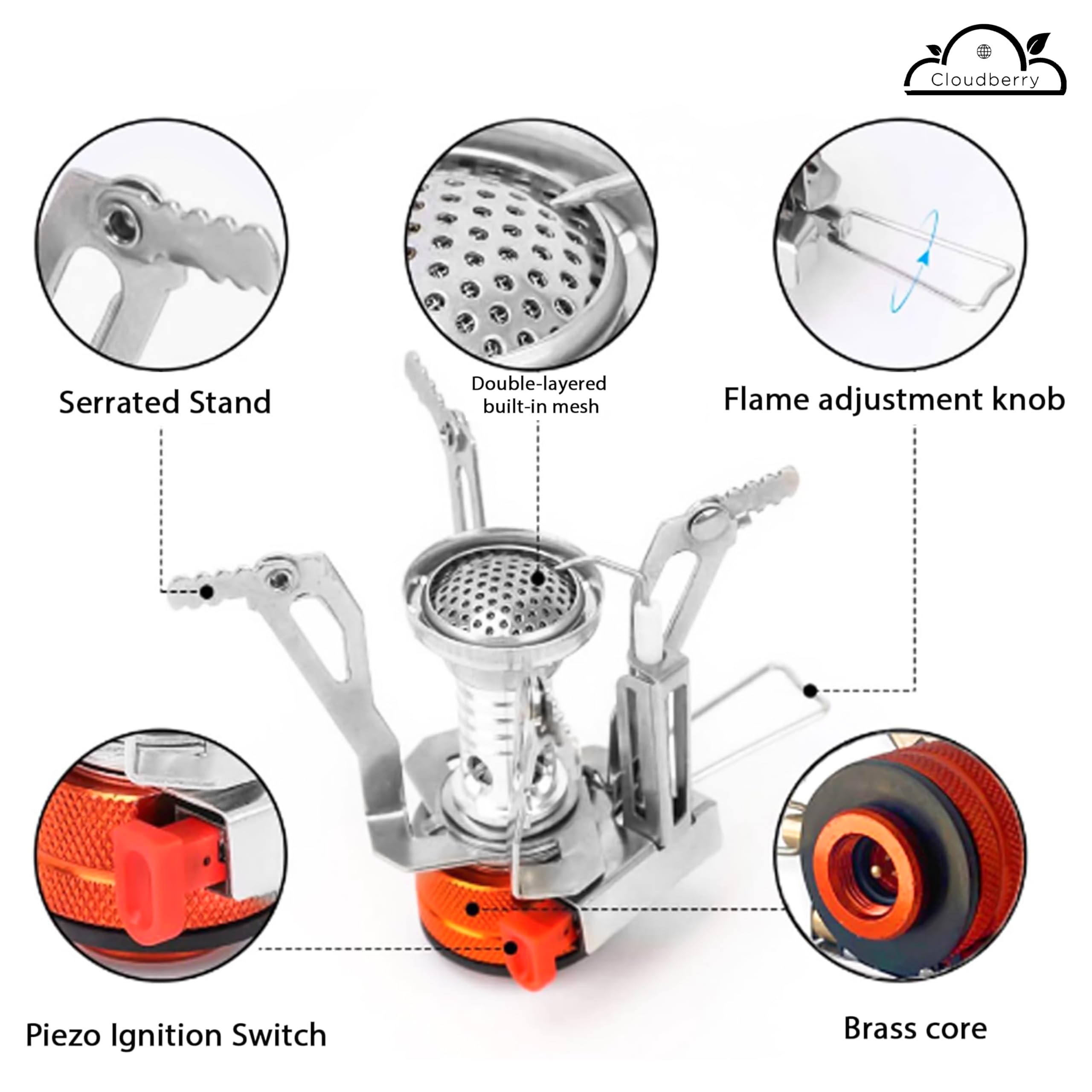 Cloudberry

Serrated Stand

Double-layered built-in mesh

Flame adjustment knob

Piezo Ignition Switch

Brass core