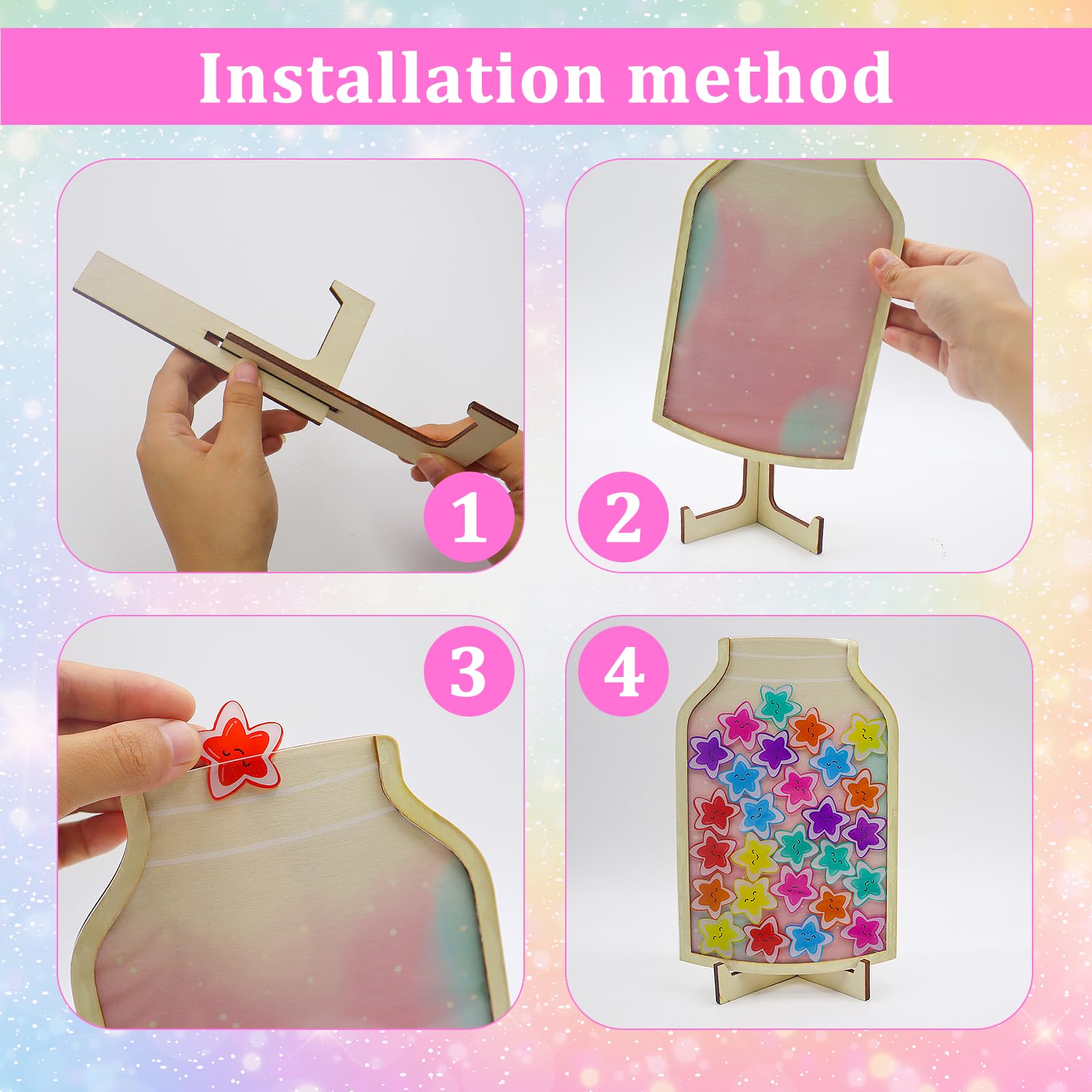 Installation method

1

2

3

4