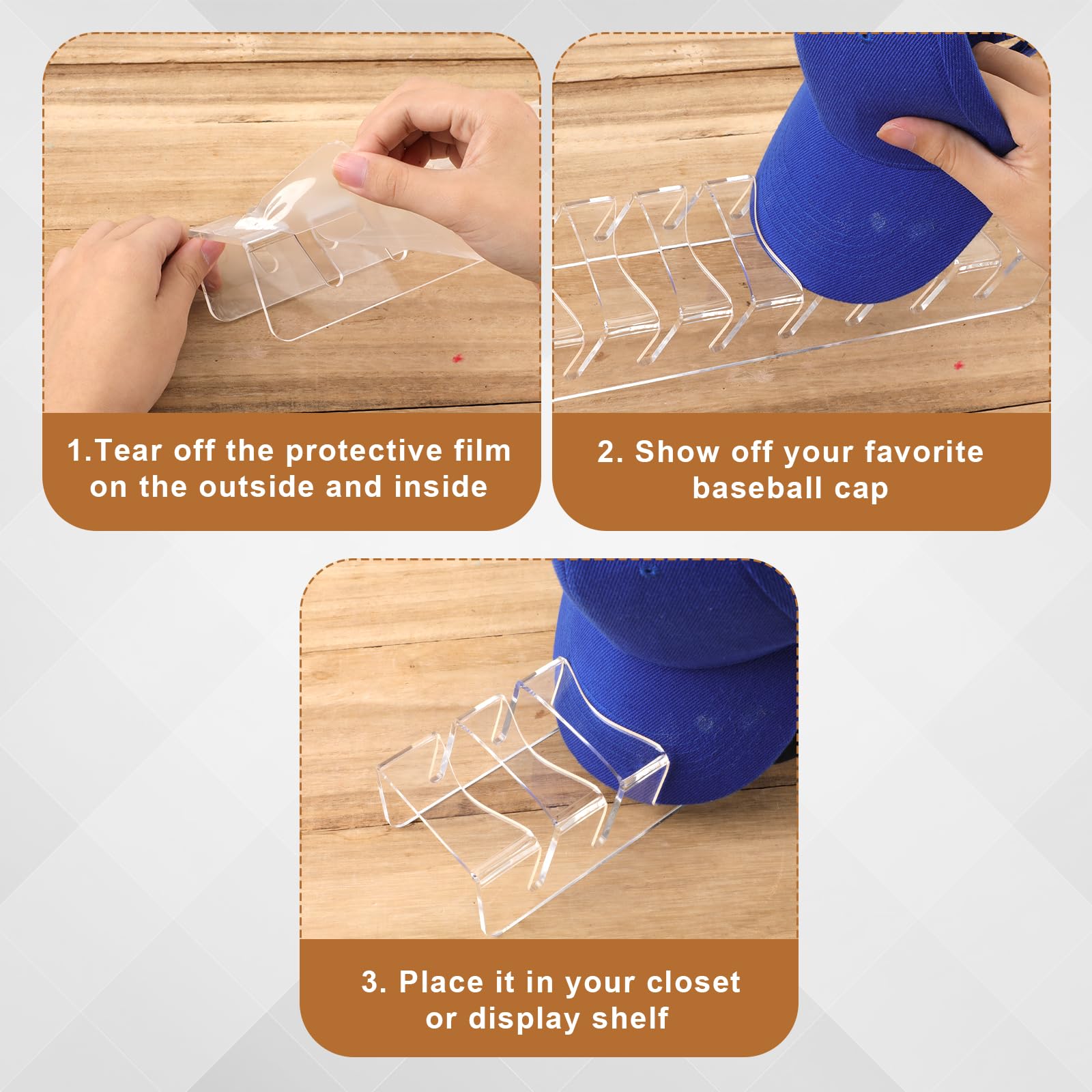 1.Tear off the protective film on the outside and inside

2. Show off your favorite baseball cap

3. Place it in your closet or display shelf