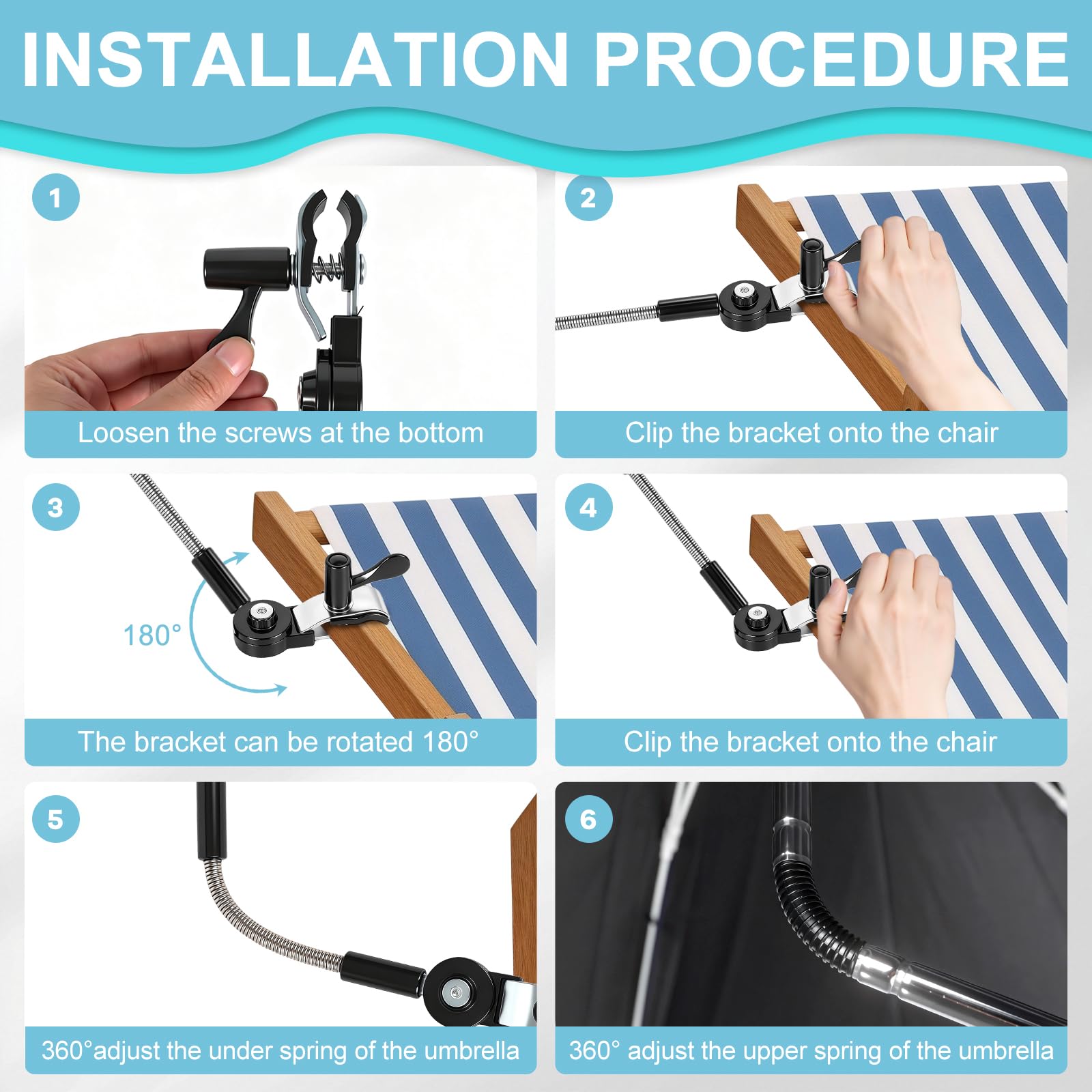 INSTALLATION PROCEDURE

1

Loosen the screws at the bottom

2

Clip the bracket onto the chair

3

180°

The bracket can be rotated 180°

4

Clip the bracket onto the chair

5

360°adjust the under spring of the umbrella

6

360° adjust the upper spring of the umbrella