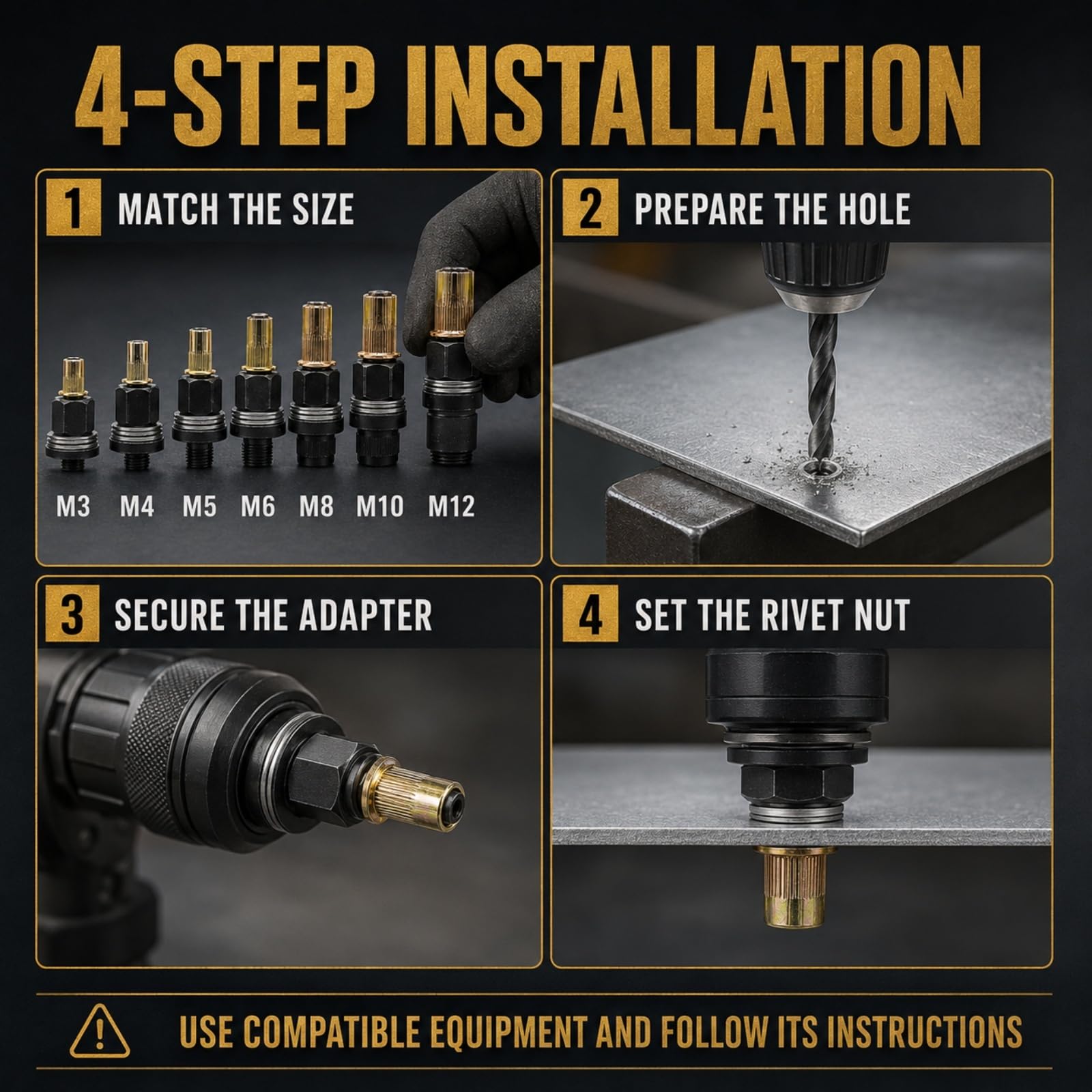 4-STEP INSTALLATION

1 MATCH THE SIZE

M3 M4 M5 M6 M8 M10 M12

2 PREPARE THE HOLE

3 SECURE THE ADAPTER

4 SET THE RIVET NUT

USE COMPATIBLE EQUIPMENT AND FOLLOW ITS INSTRUCTIONS