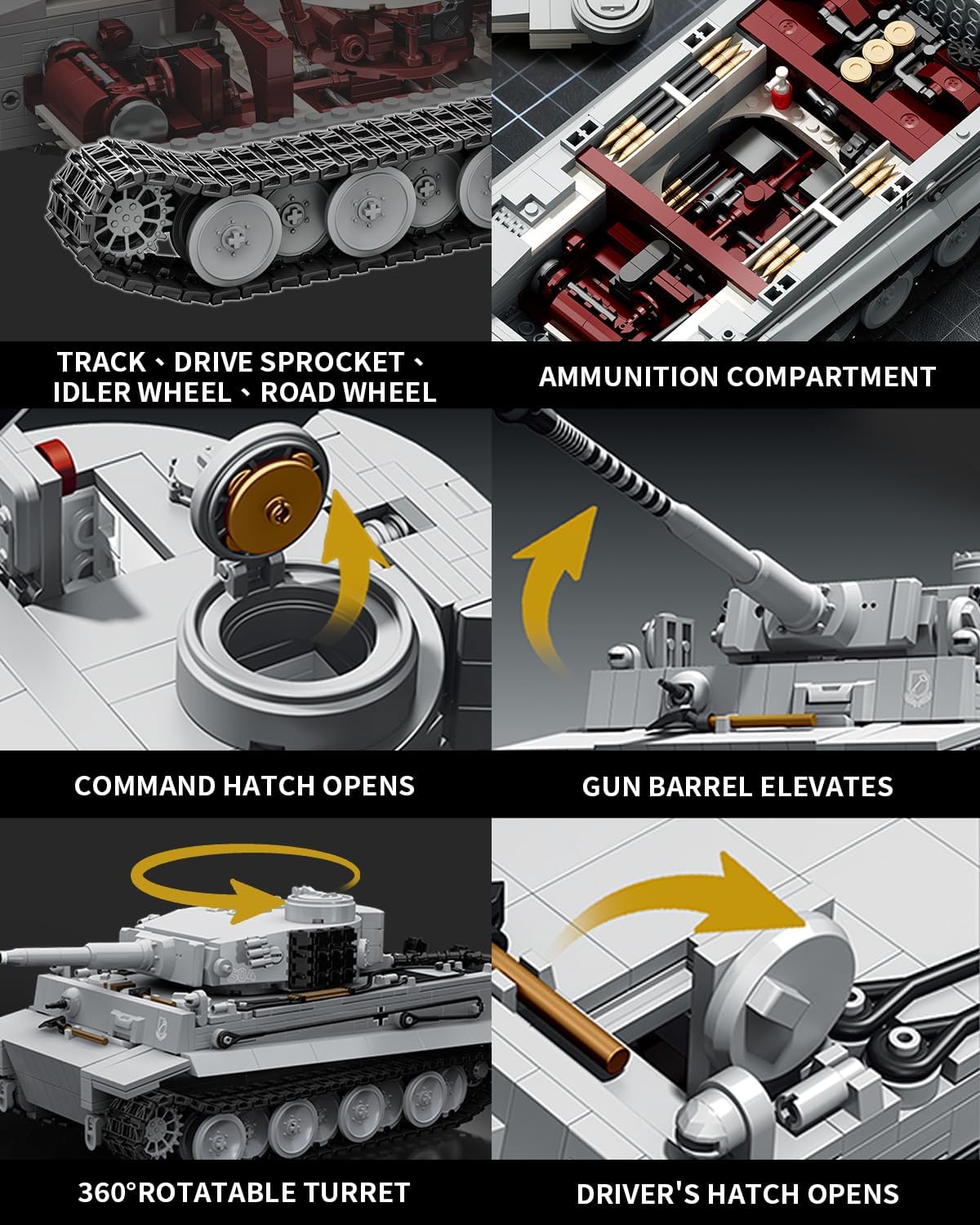 TRACK、DRIVE SPROCKET、IDLER WHEEL、ROAD WHEEL

AMMUNITION COMPARTMENT

COMMAND HATCH OPENS

GUN BARREL ELEVATES

304

360°ROTATABLE TURRET

DRIVER'S HATCH OPENS