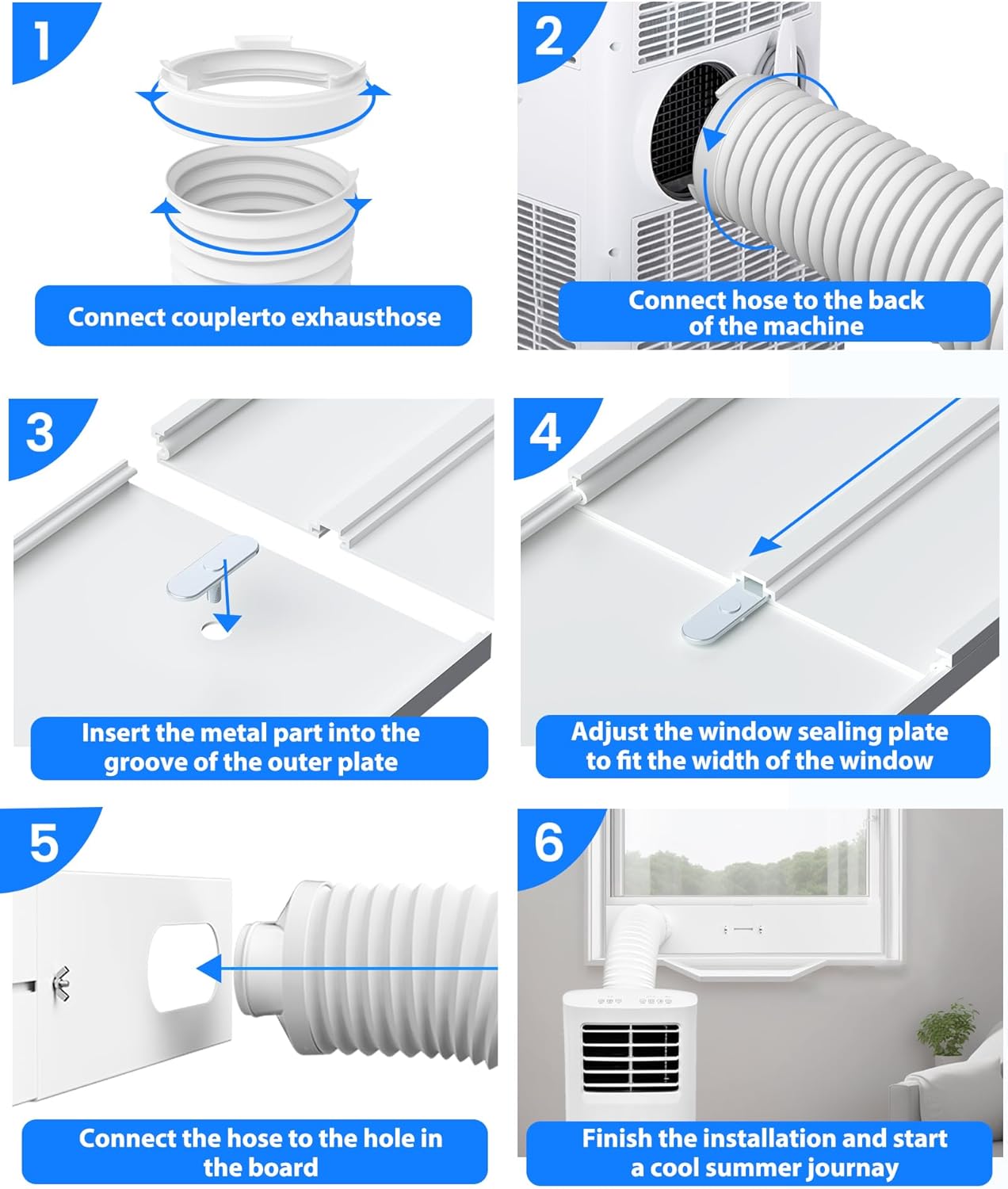 1

Connect couplerto exhausthose

2

Connect hose to the back of the machine

3

Insert the metal part into the groove of the outer plate

4

Adjust the window sealing plate to fit the width of the window

5

Connect the hose to the hole in the board

6

Finish the installation and start a cool summer journay