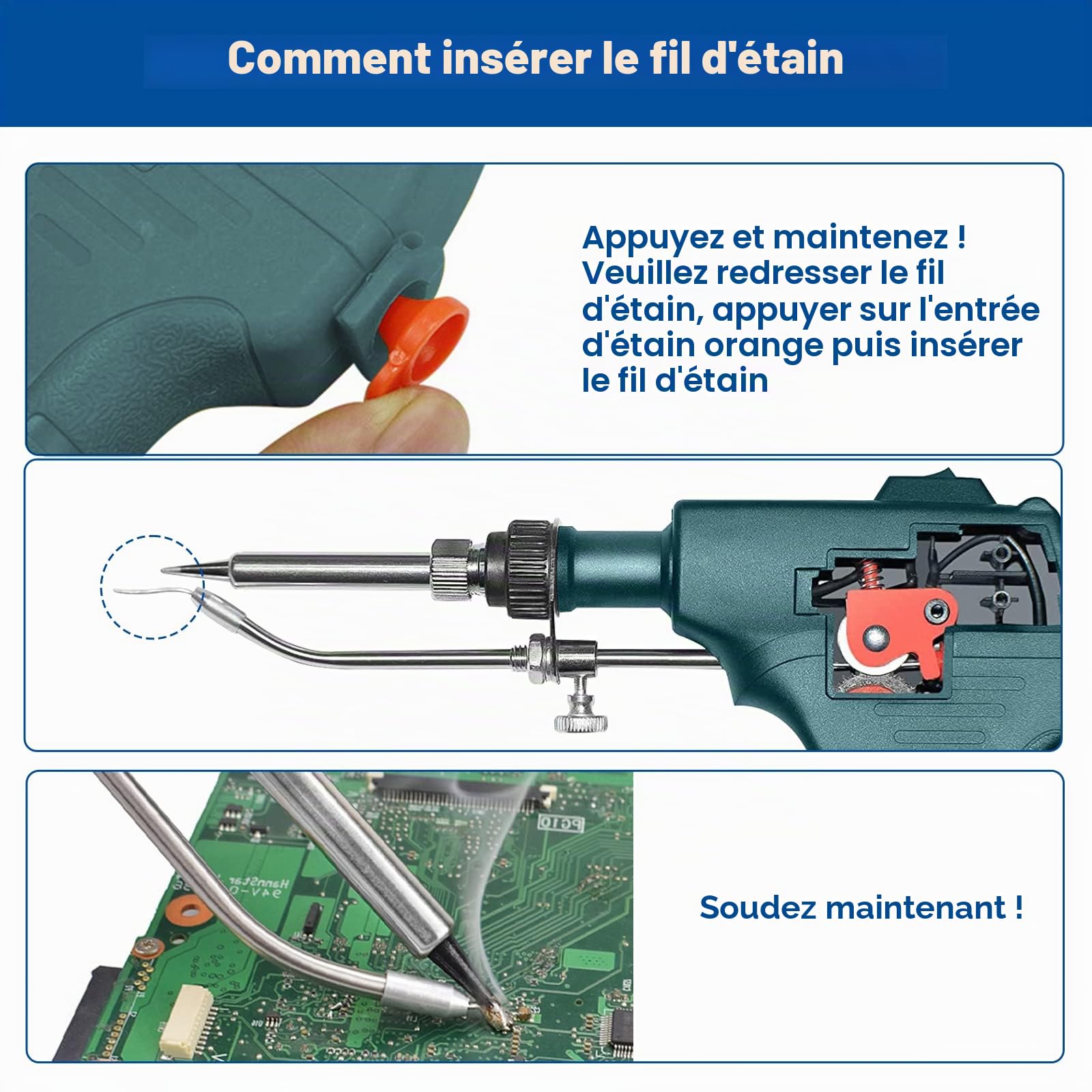 Comment insérer le fil d'étain

Appuyez et maintenez ! Veuillez redresser le fil d'étain, appuyer sur l'entrée d'étain orange puis insérer le fil d'étain

PG10

HannStar

94V-0

Soudez maintenant !