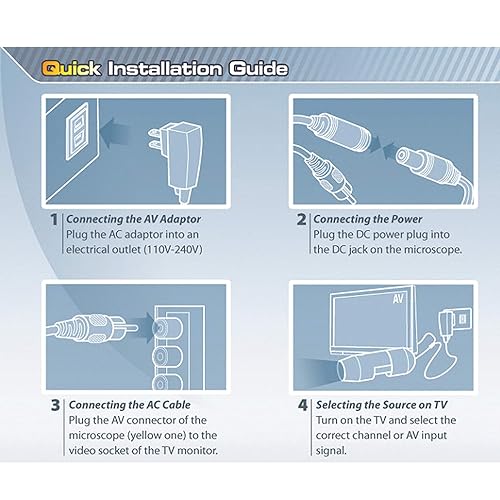 Quick Installation Guide

1 Connecting the AV Adaptor
Plug the AC adaptor into an electrical outlet (110V-240V)

2 Connecting the Power
Plug the DC power plug into the DC jack on the microscope.

3 Connecting the AC Cable
Plug the AV connector of the microscope (yellow one) to the video socket of the TV monitor.

AV

4 Selecting the Source on TV
Turn on the TV and select the correct channel or AV input signal.