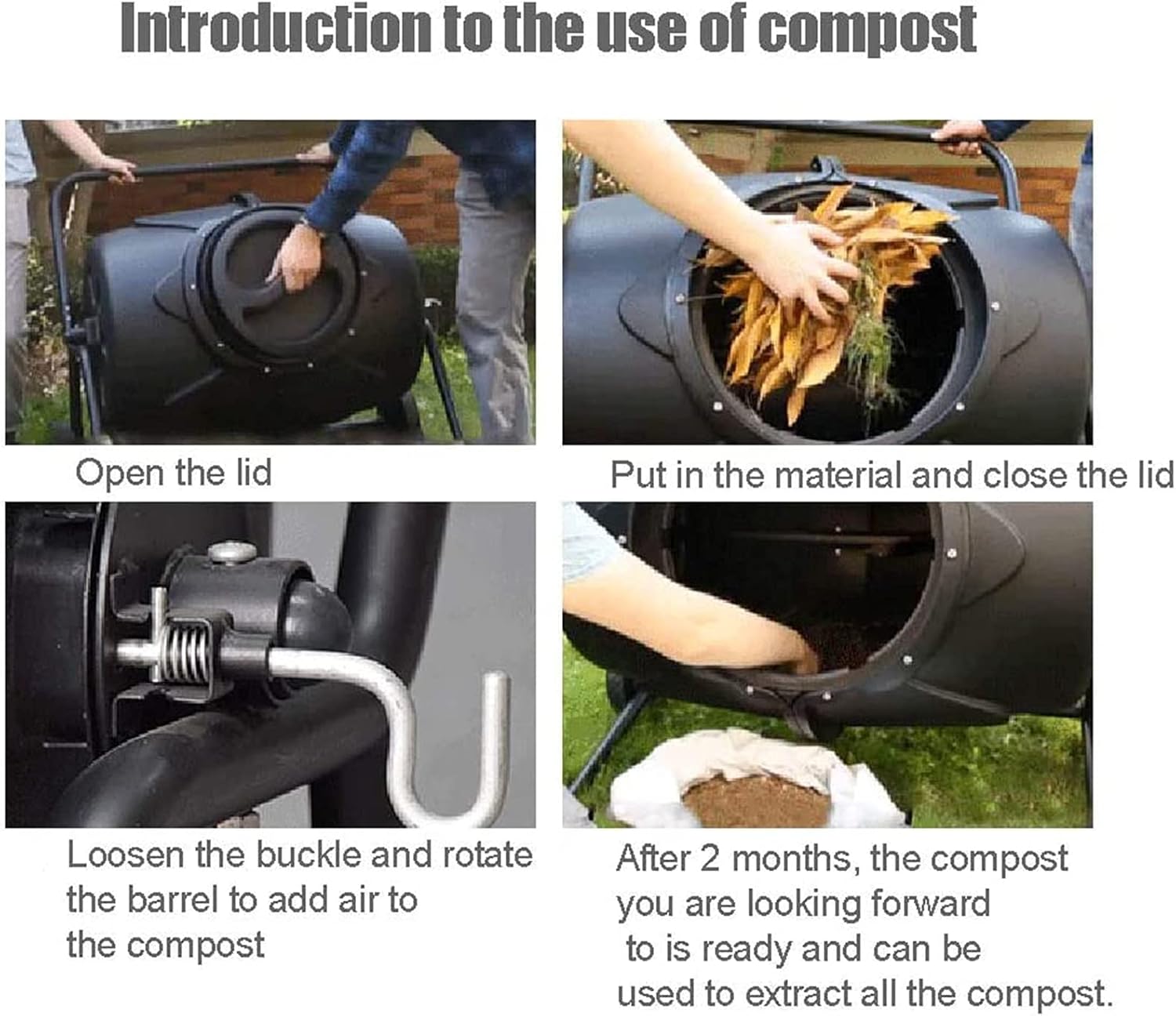 Introduction to the use of compost

Open the lid

Put in the material and close the lid

Loosen the buckle and rotate the barrel to add air to the compost

After 2 months, the compost you are looking forward to is ready and can be used to extract all the compost.