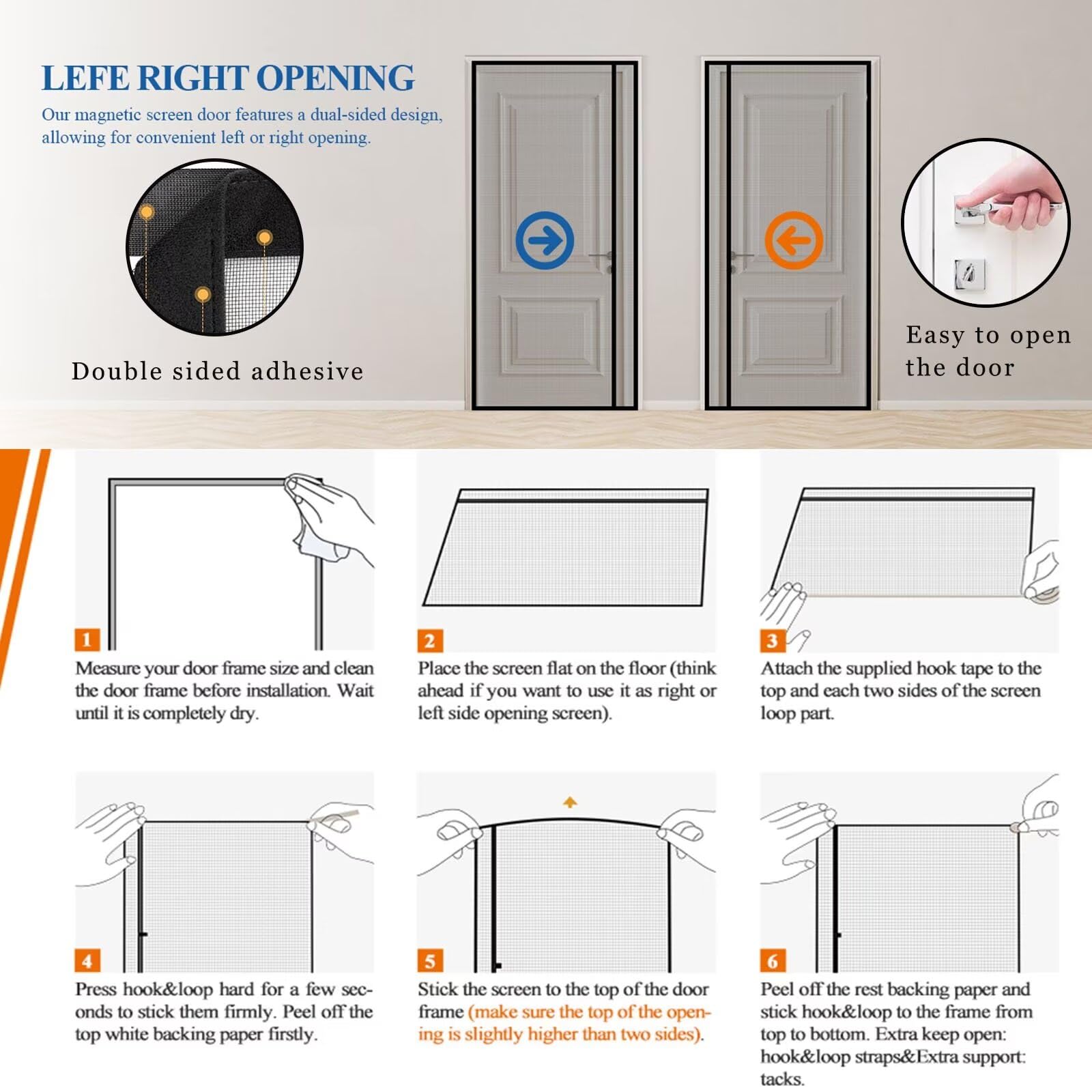 LEFE RIGHT OPENING

Our magnetic screen door features a dual-sided design, allowing for convenient left or right opening.

Double sided adhesive

Easy to open the door

1
Measure your door frame size and clean the door frame before installation. Wait until it is completely dry.

2
Place the screen flat on the floor (think ahead if you want to use it as right or left side opening screen).

3
Attach the supplied hook tape to the top and each two sides of the screen loop part.

4
Press hook&loop hard for a few seconds to stick them firmly. Peel off the top white backing paper firstly.

5
Stick the screen to the top of the door frame (make sure the top of the opening is slightly higher than two sides).

6
Peel off the rest backing paper and stick hook&loop to the frame from top to bottom. Extra keep open: hook&loop straps&Extra support: tacks.