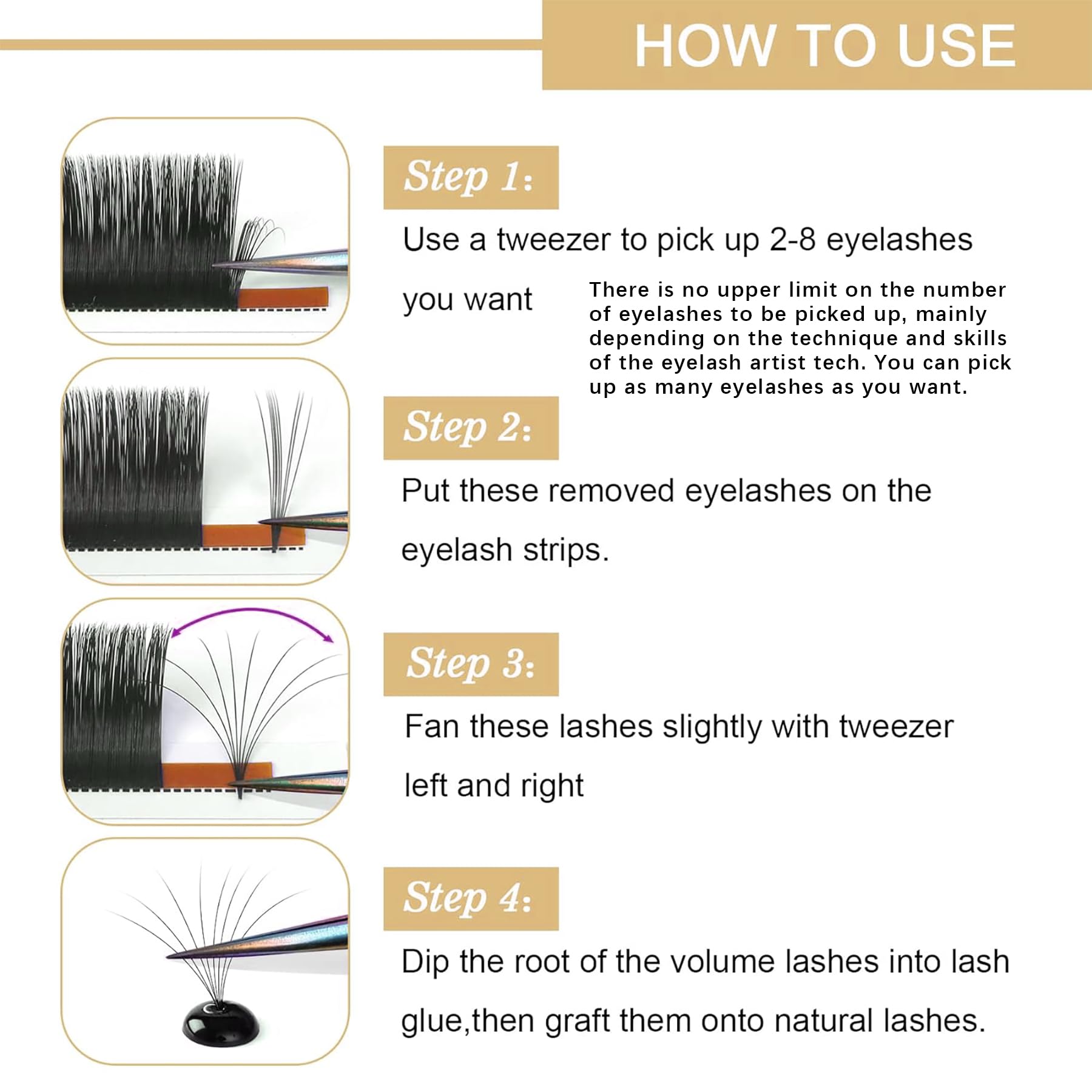 HOW TO USE

Step 1:

Use a tweezer to pick up 2-8 eyelashes you want

There is no upper limit on the number of eyelashes to be picked up, mainly depending on the technique and skills of the eyelash artist tech. You can pick up as many eyelashes as you want.

Step 2:

Put these removed eyelashes on the eyelash strips.

Step 3:

Fan these lashes slightly with tweezer left and right

Step 4:

Dip the root of the volume lashes into lash glue,then graft them onto natural lashes.